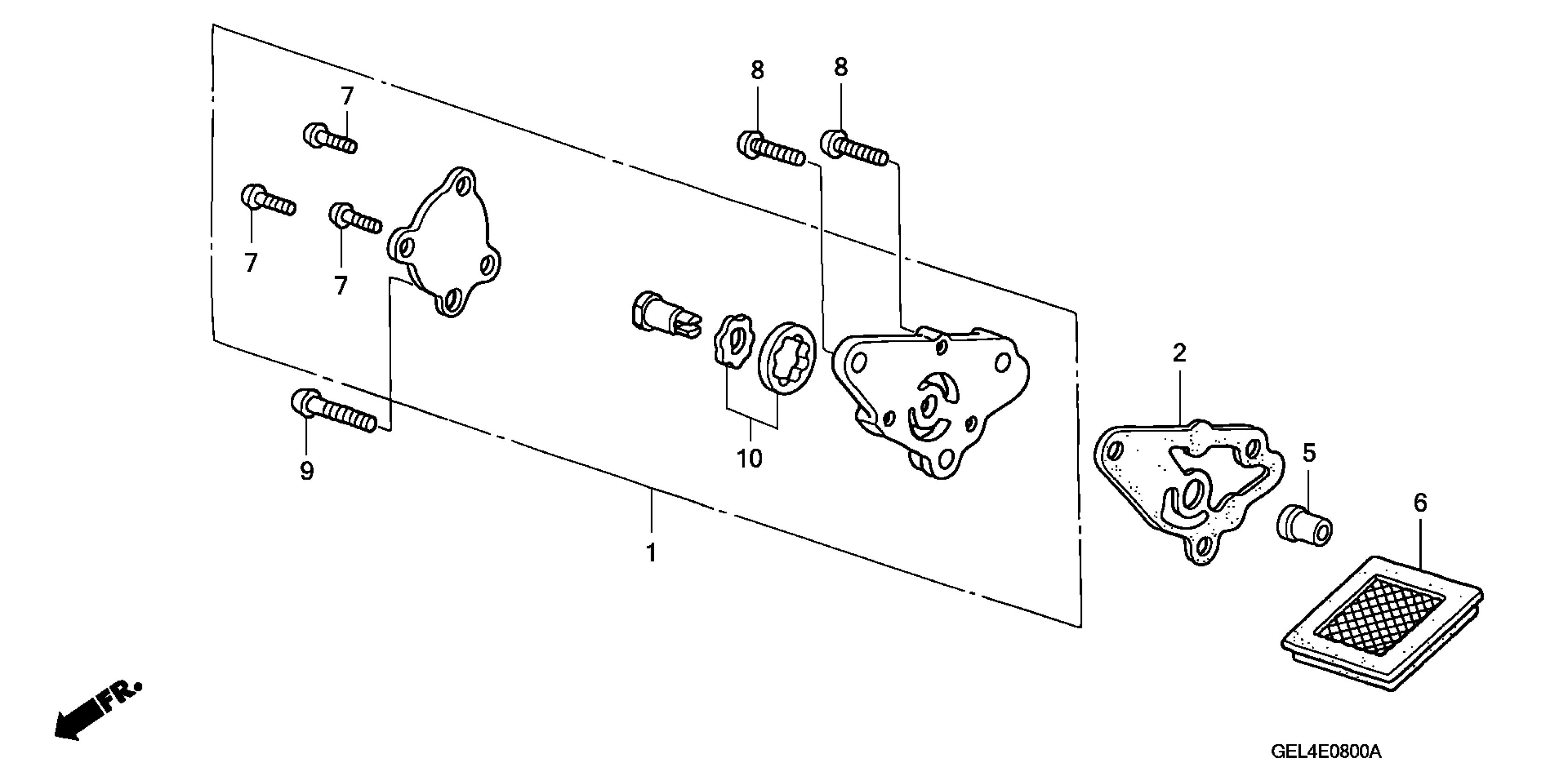 8
8
7
7
7
2
5
6
9
10
1
FR.
GEL4E0800A