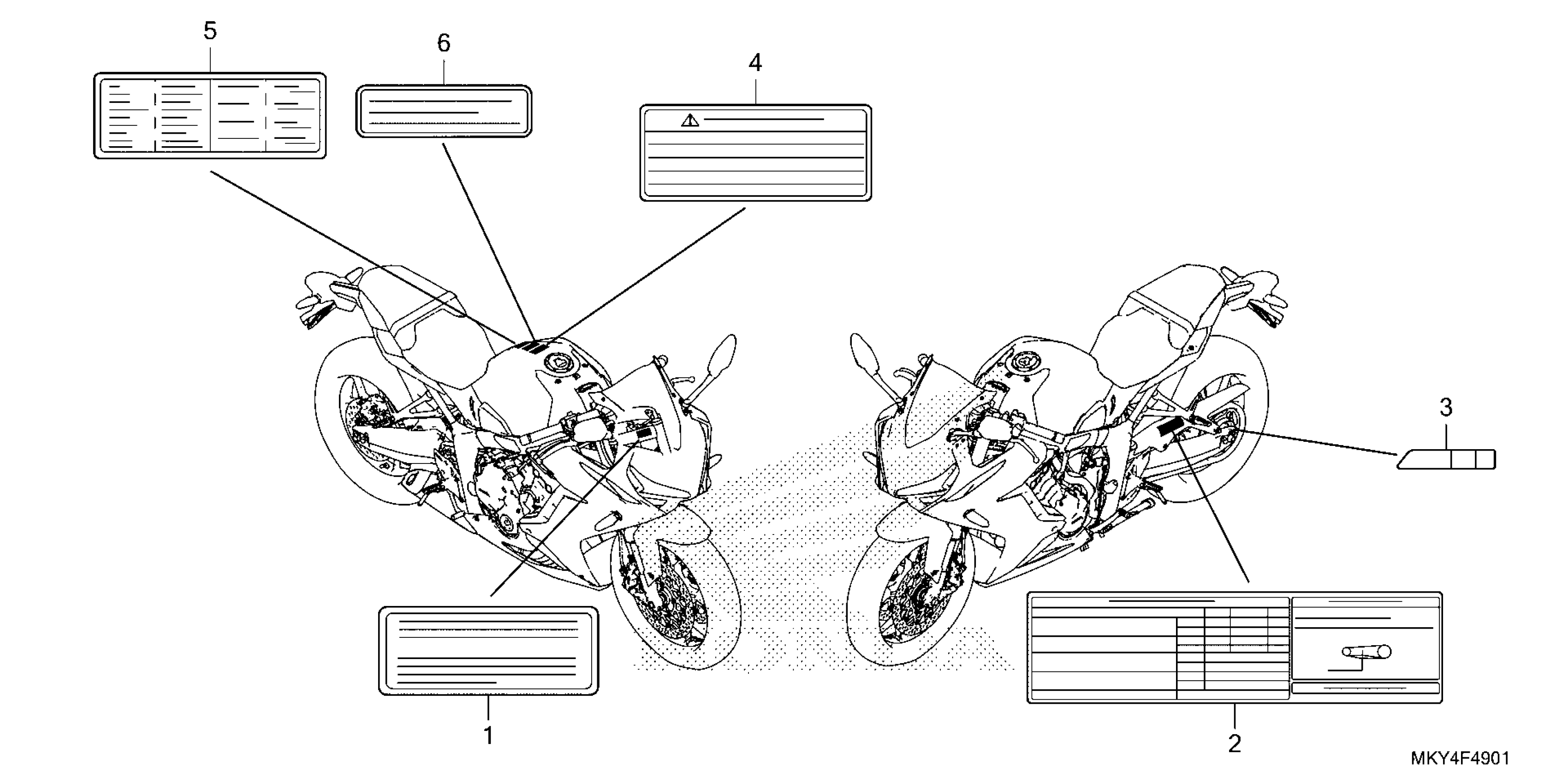 5
6
4
3
1
2
MKY4F4901