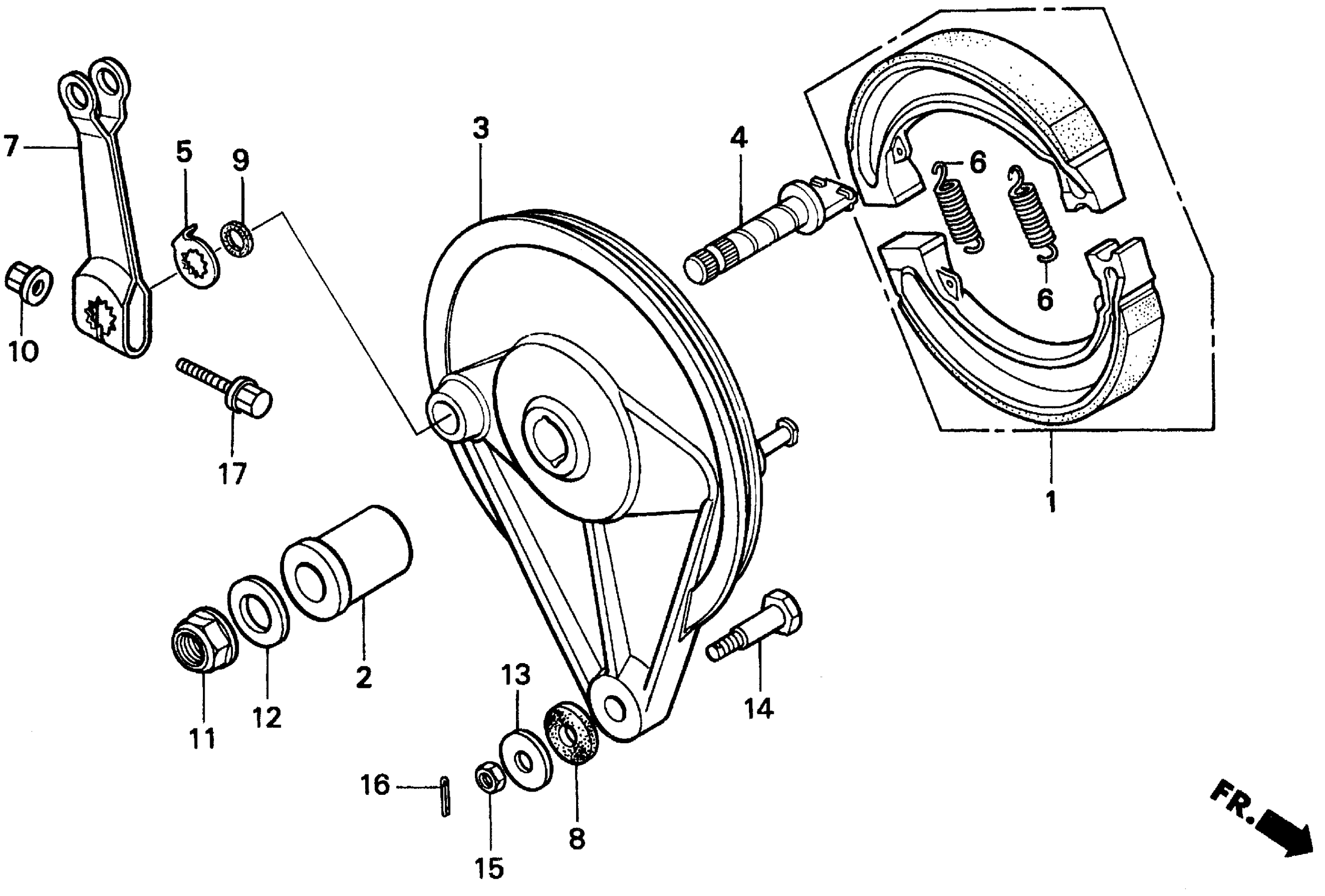 7
5
9
3
4
6
6
10
17
1
2
11
12
13
14
16
15
8
FR.