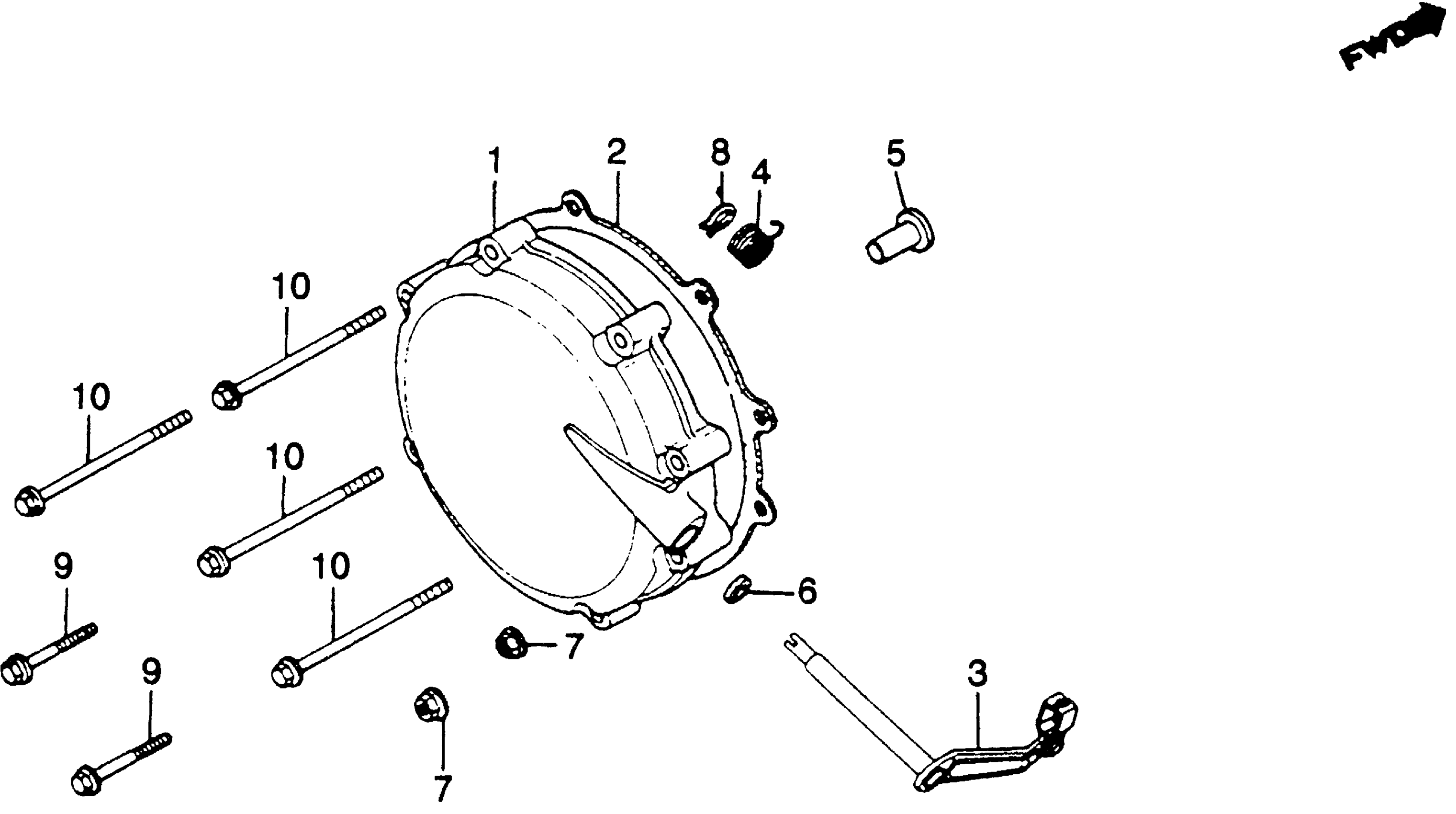 FWD

1
2
8
4
5
10
10
10
10
9
9
6
7
7
3