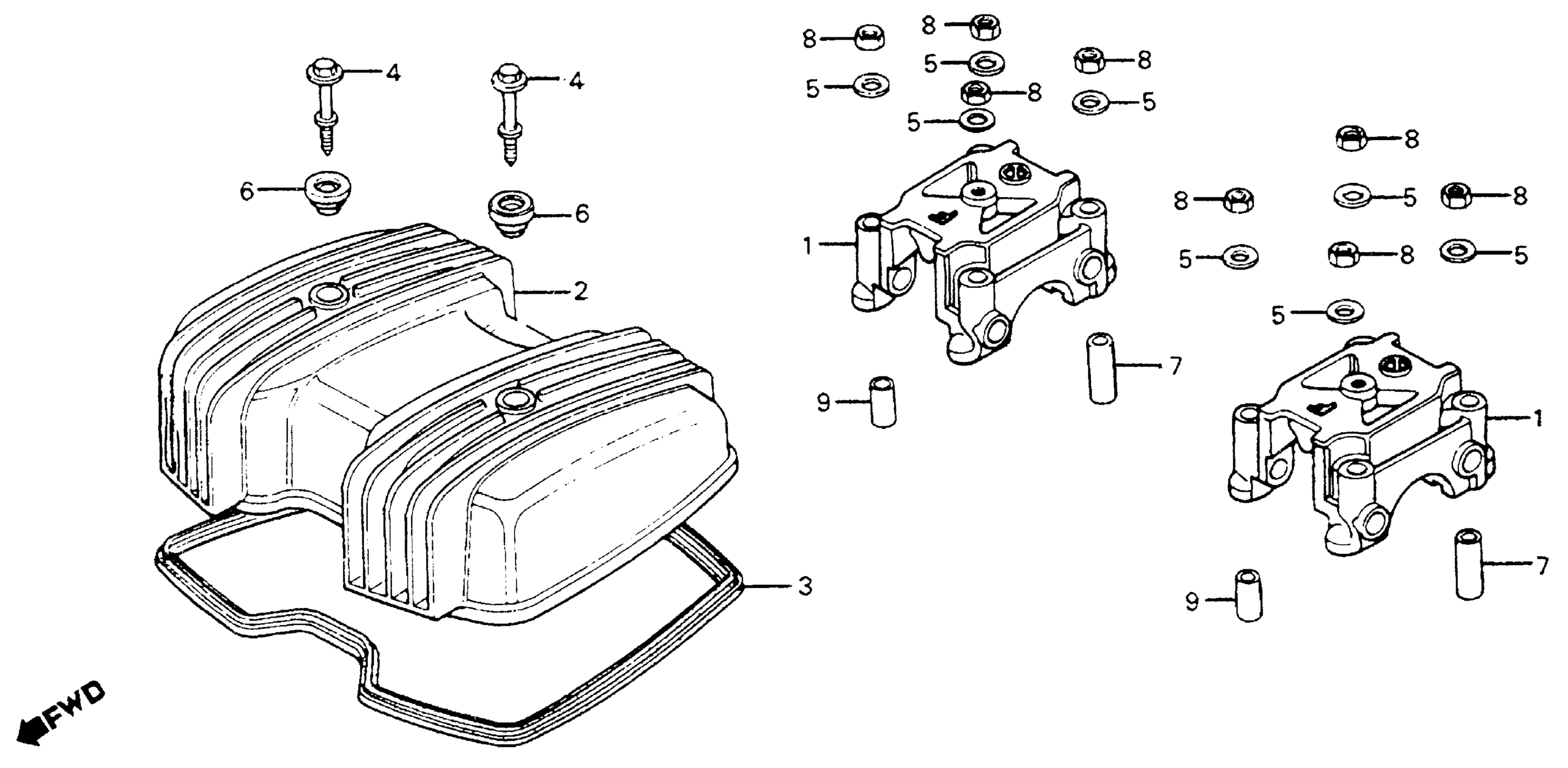 4
4
6
6
2
3
FWD
8
8
5
5
8
8
5
5
1
9
7
8
8
5
8
5
8
5
5
1
9
7