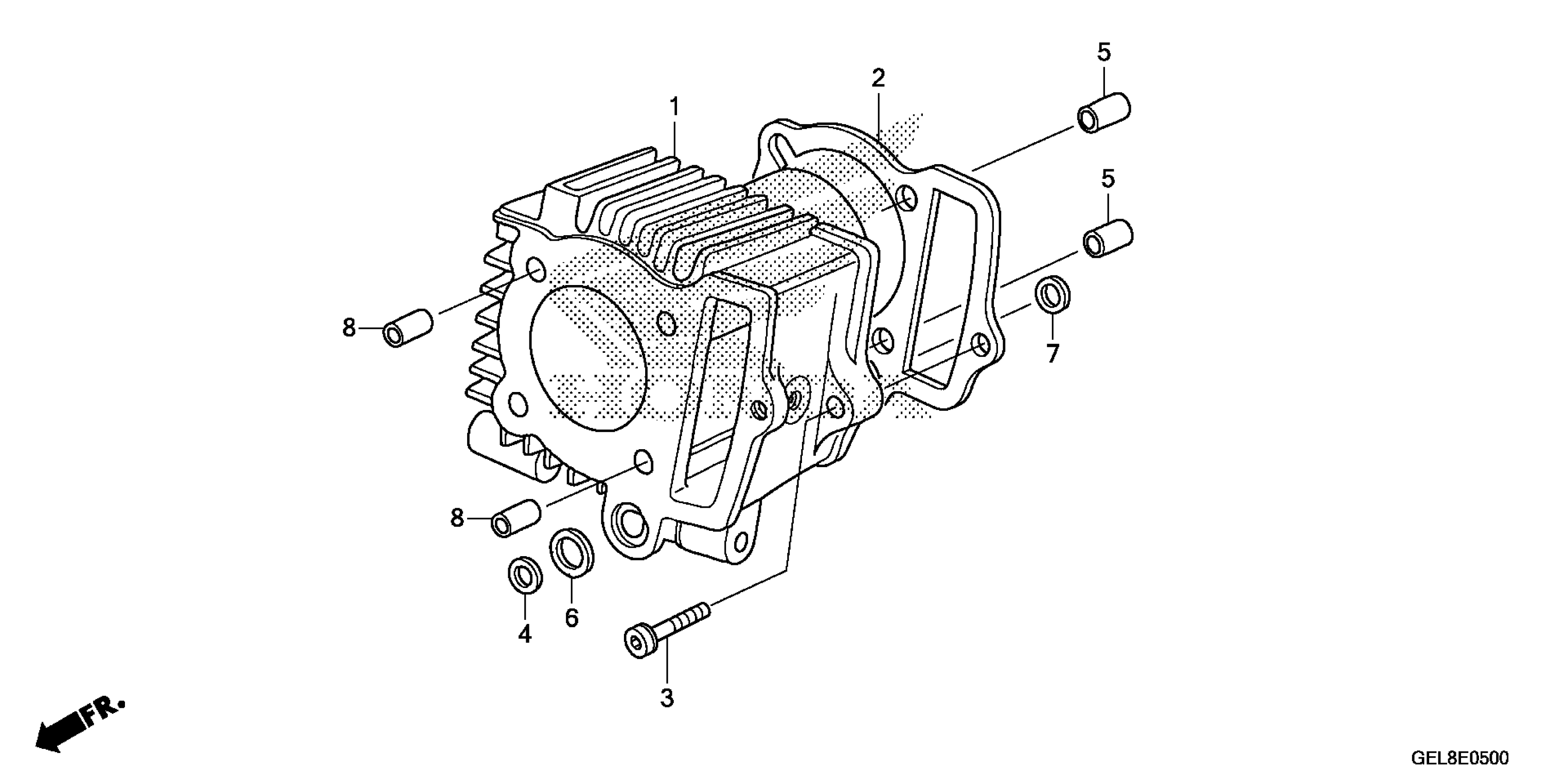 5
2
1
5
8
7
8
4
6
3
FR.
GEL8E0500