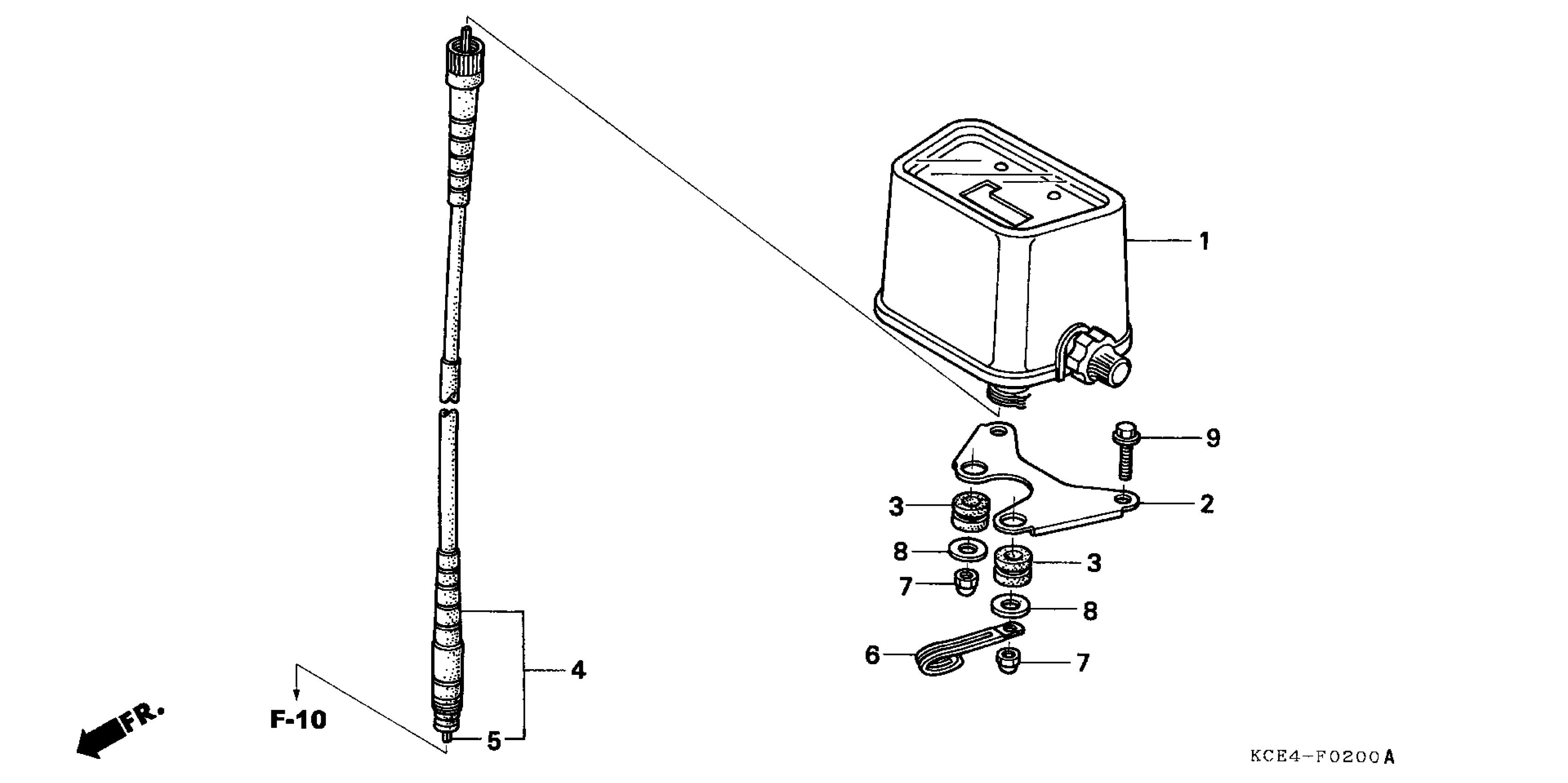 1
9
2
3
8
3
7
8
6
7
4
F-10
5
FR.
KCE4-F0200A