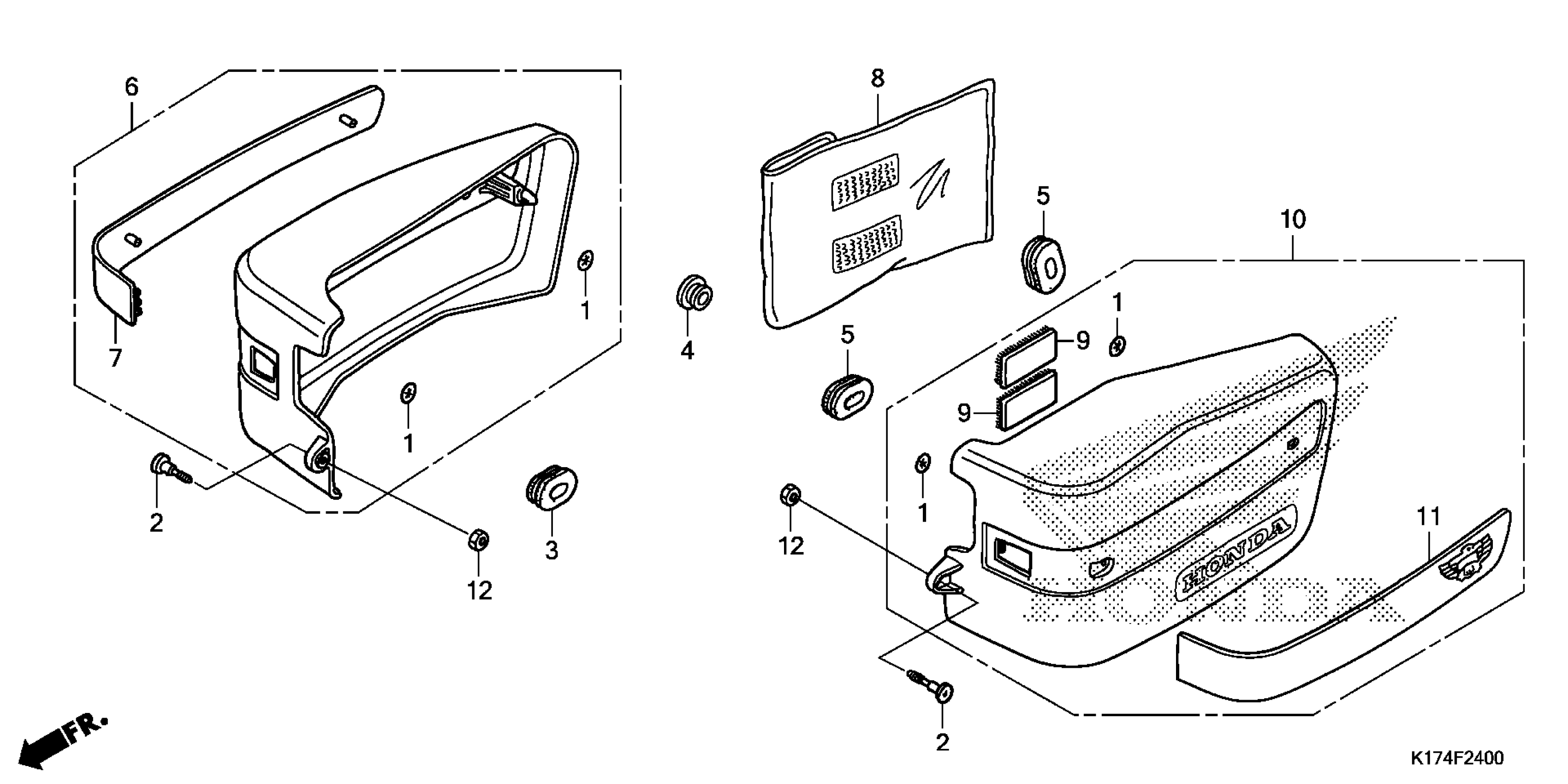 6
7
1
1
2
12
3
4
8
5
5
9
9
1
1
10
12
HONDA
11
2
FR.
K174F2400