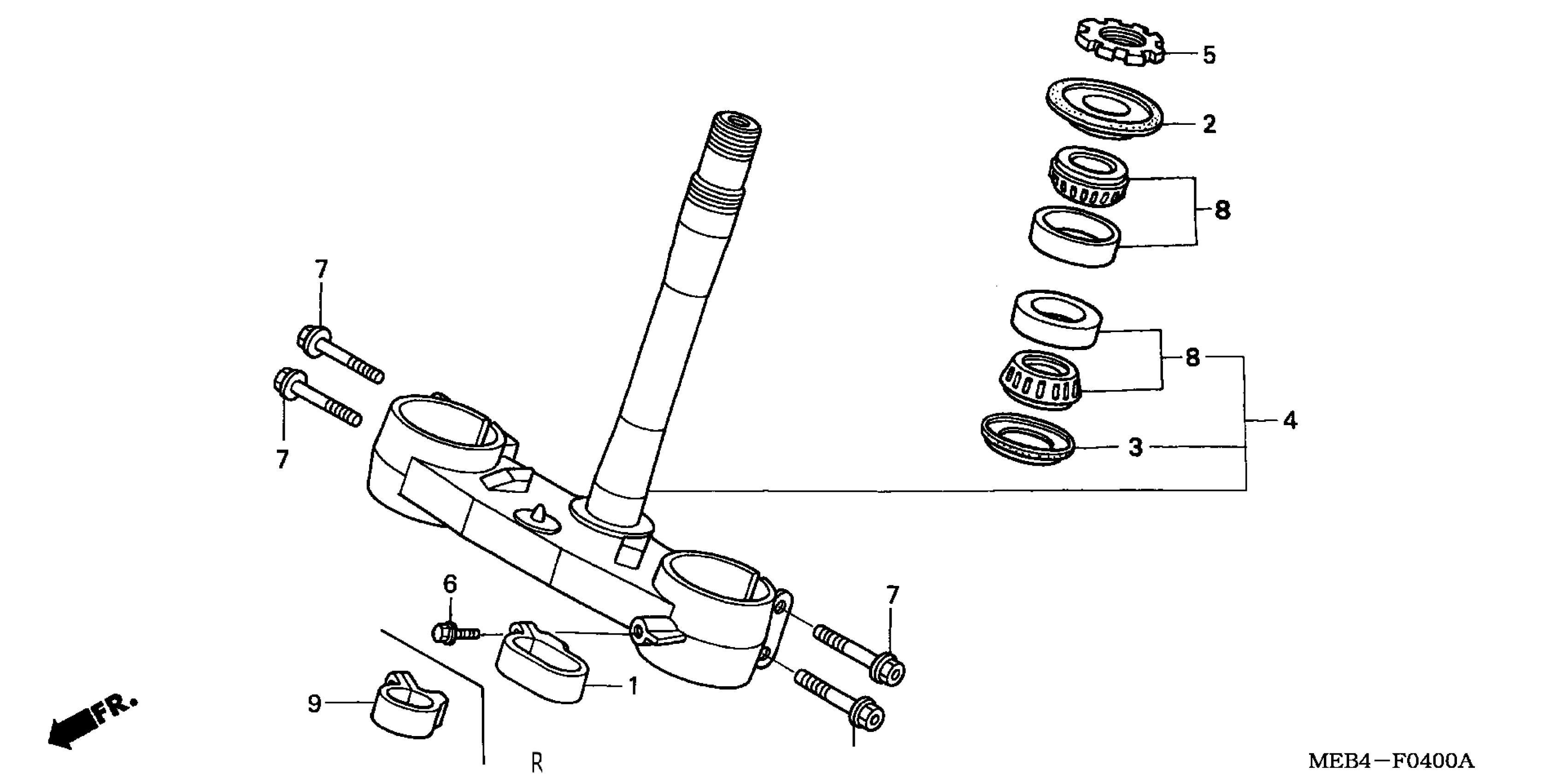 5
2
8
7
8
4
7
3
6
7
1
9
FR.
R
MEB4—F0400A