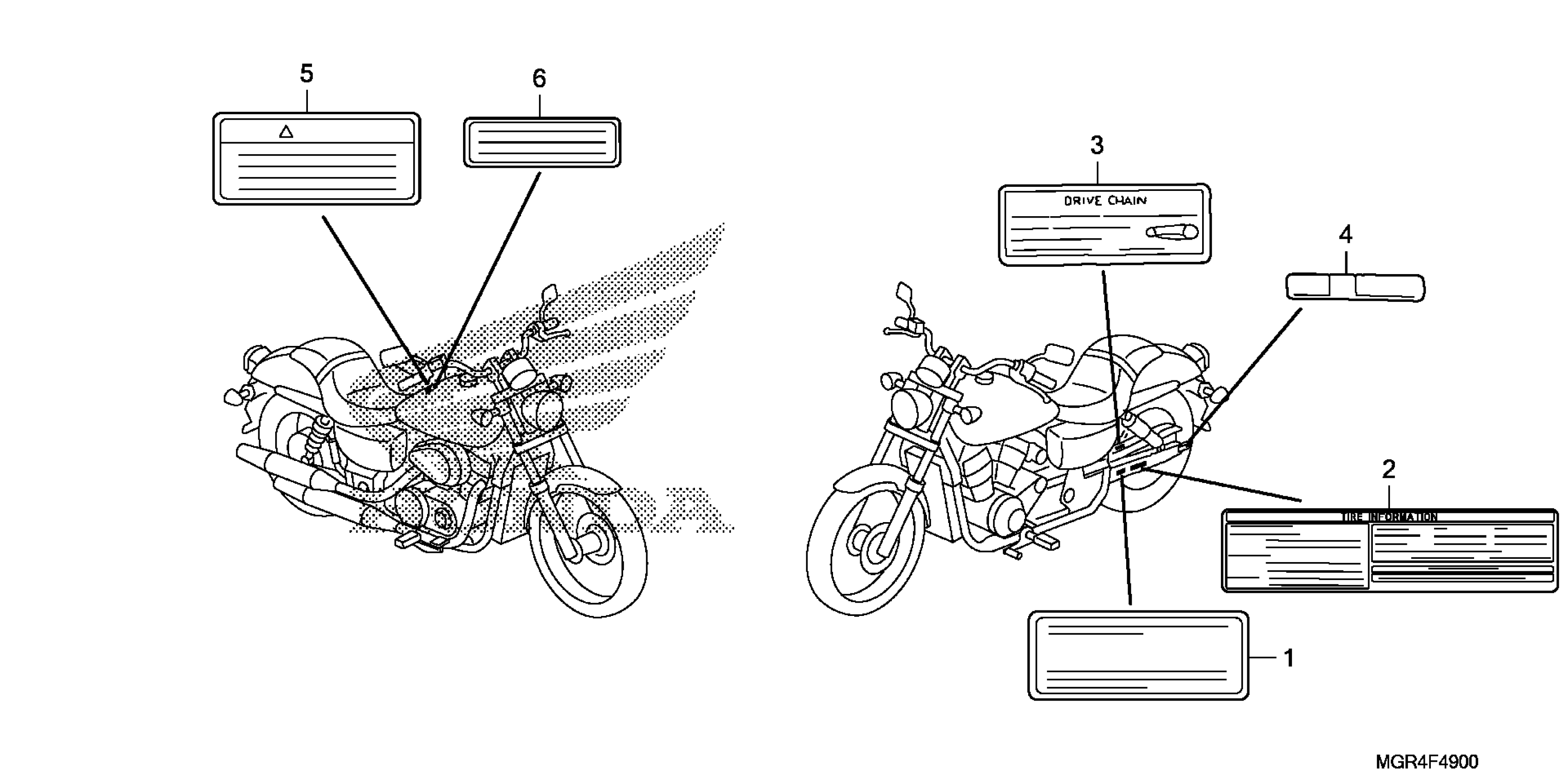 5

6

3

DRIVE CHAIN

4

2

TIRE INFORMATION

1

MGR4F4900