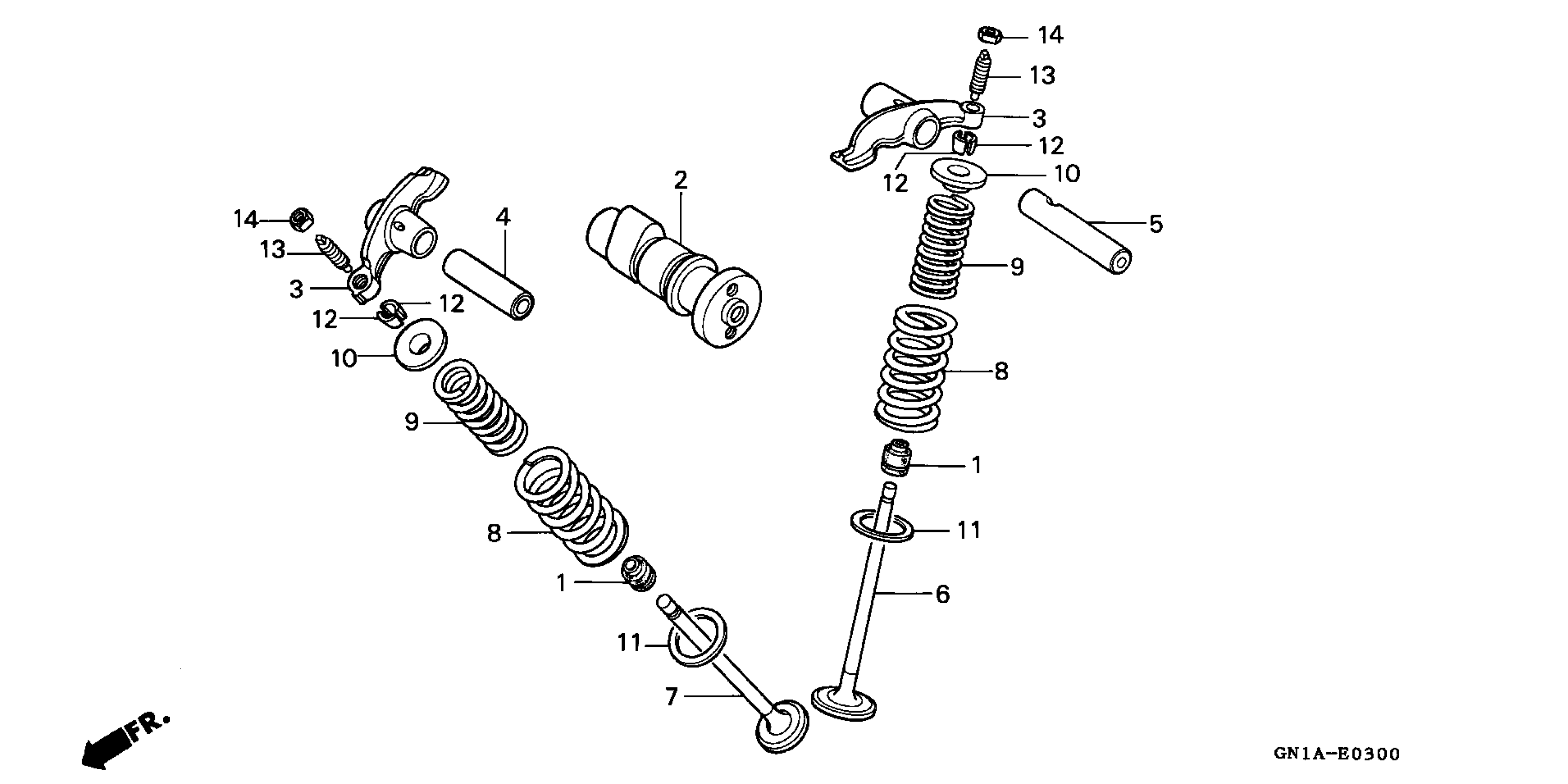 14
13
3
12
12
10
2
4
5
14
13
3
12
12
10
9
9
8
8
1
1
11
11
6
7
FR.
GN1A-E0300