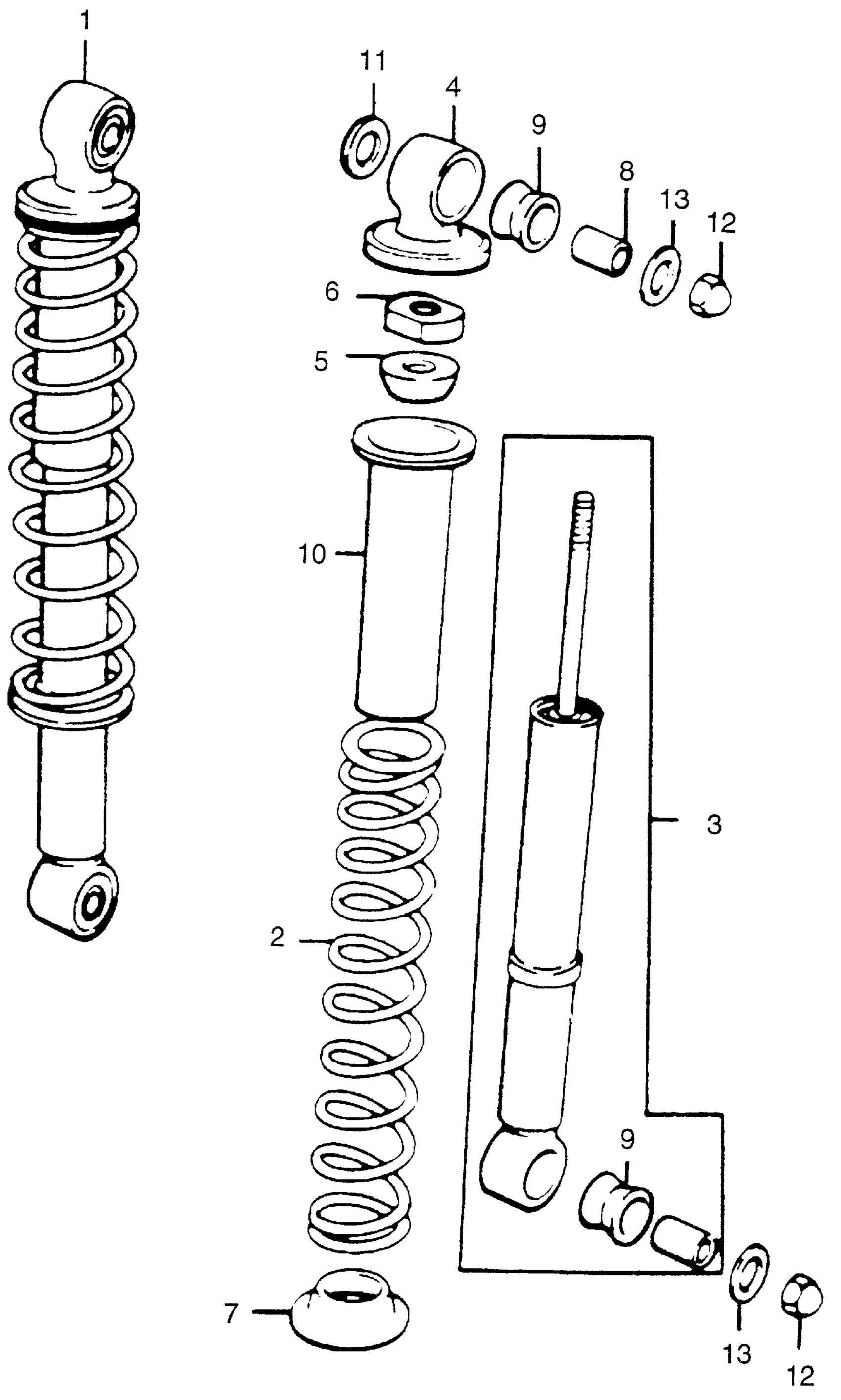 1
11
4
9
8
13
12
6
5
10
3
2
9
7
13
12