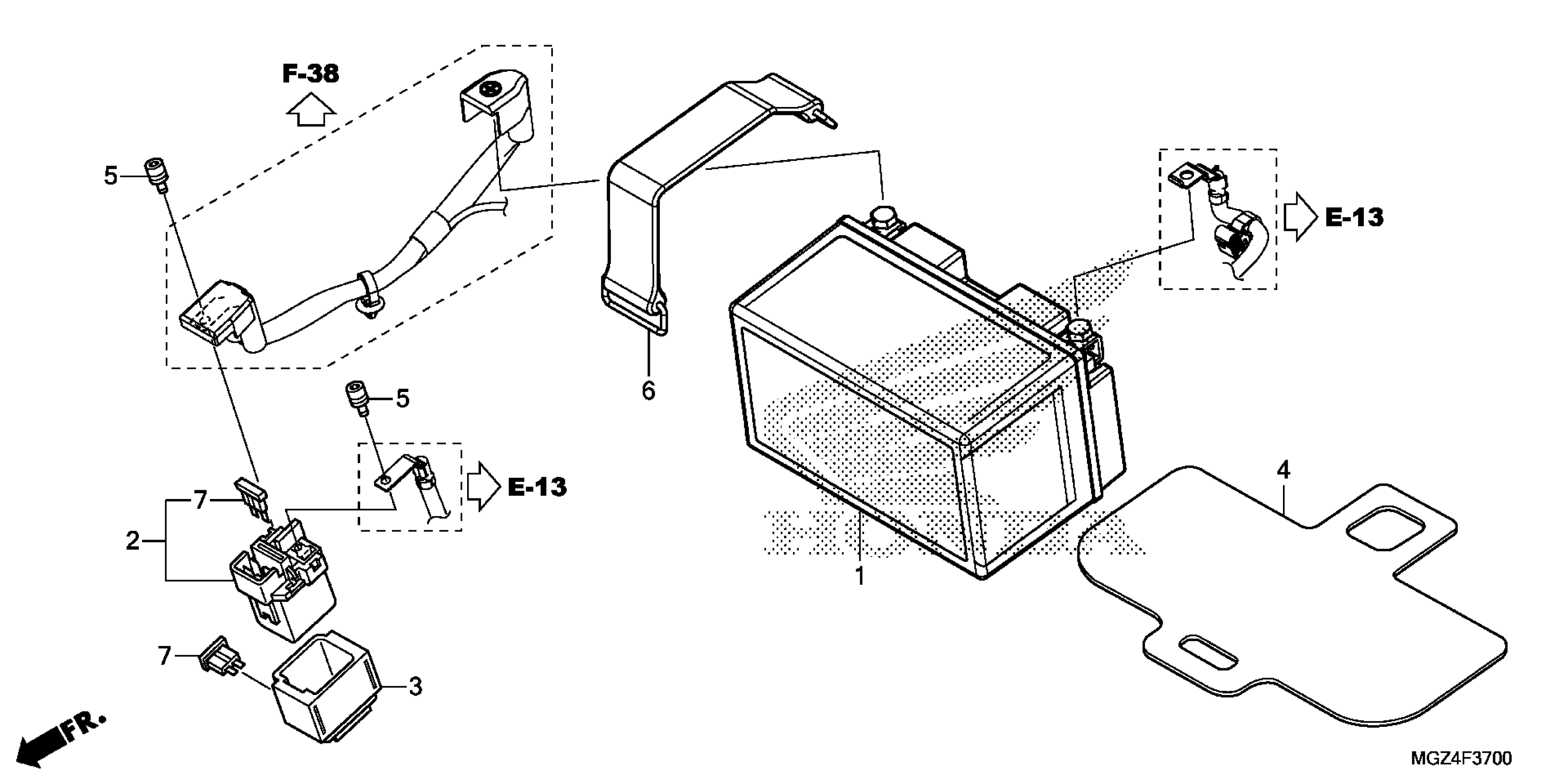 F-38

5

E-13

6

5

E-13

7

2

4

1

7

3

FR.

MGZ4F3700