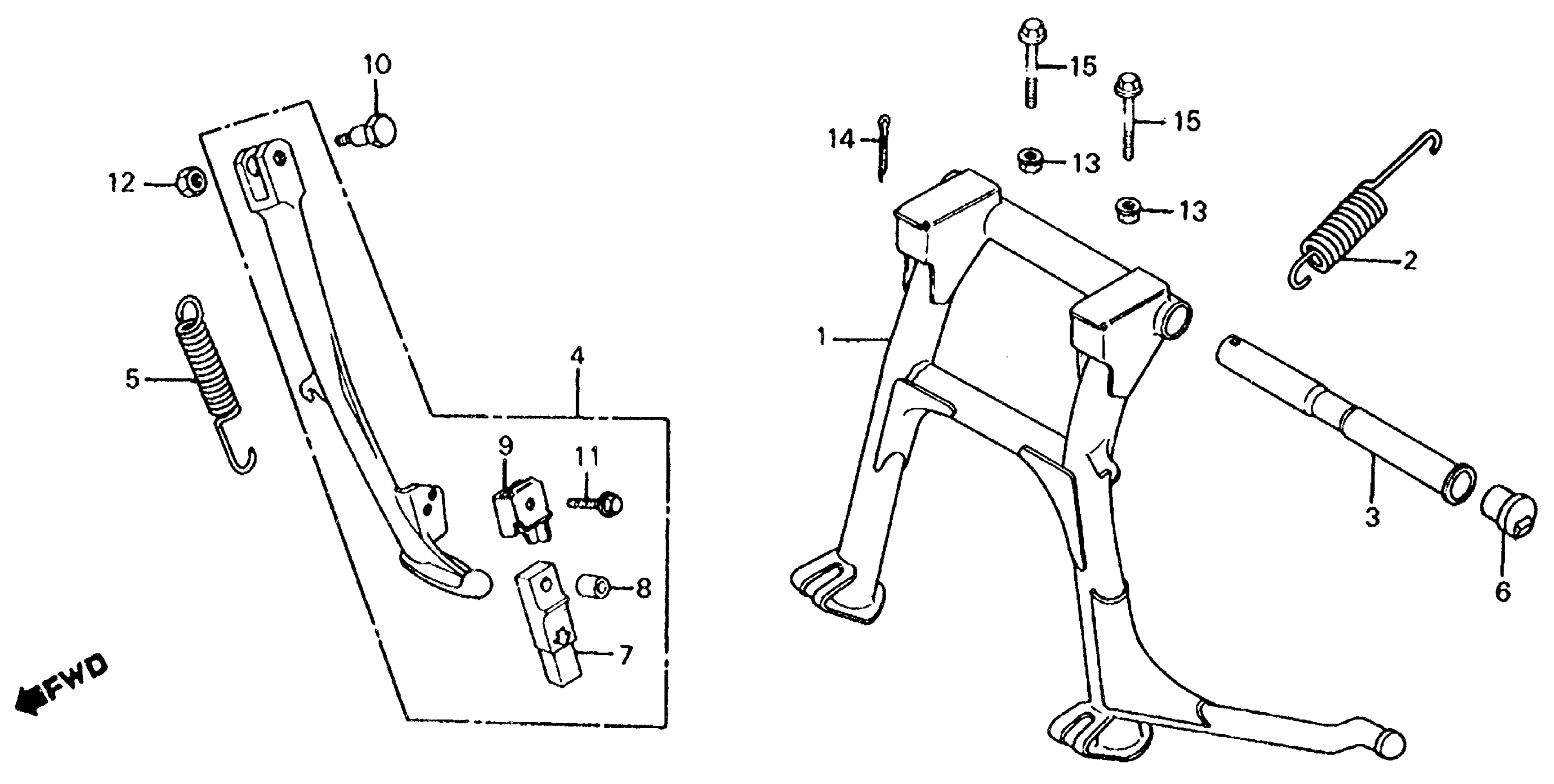 10
12
5
4
9
11
8
7
FWD
15
15
14
13
13
2
1
3
6