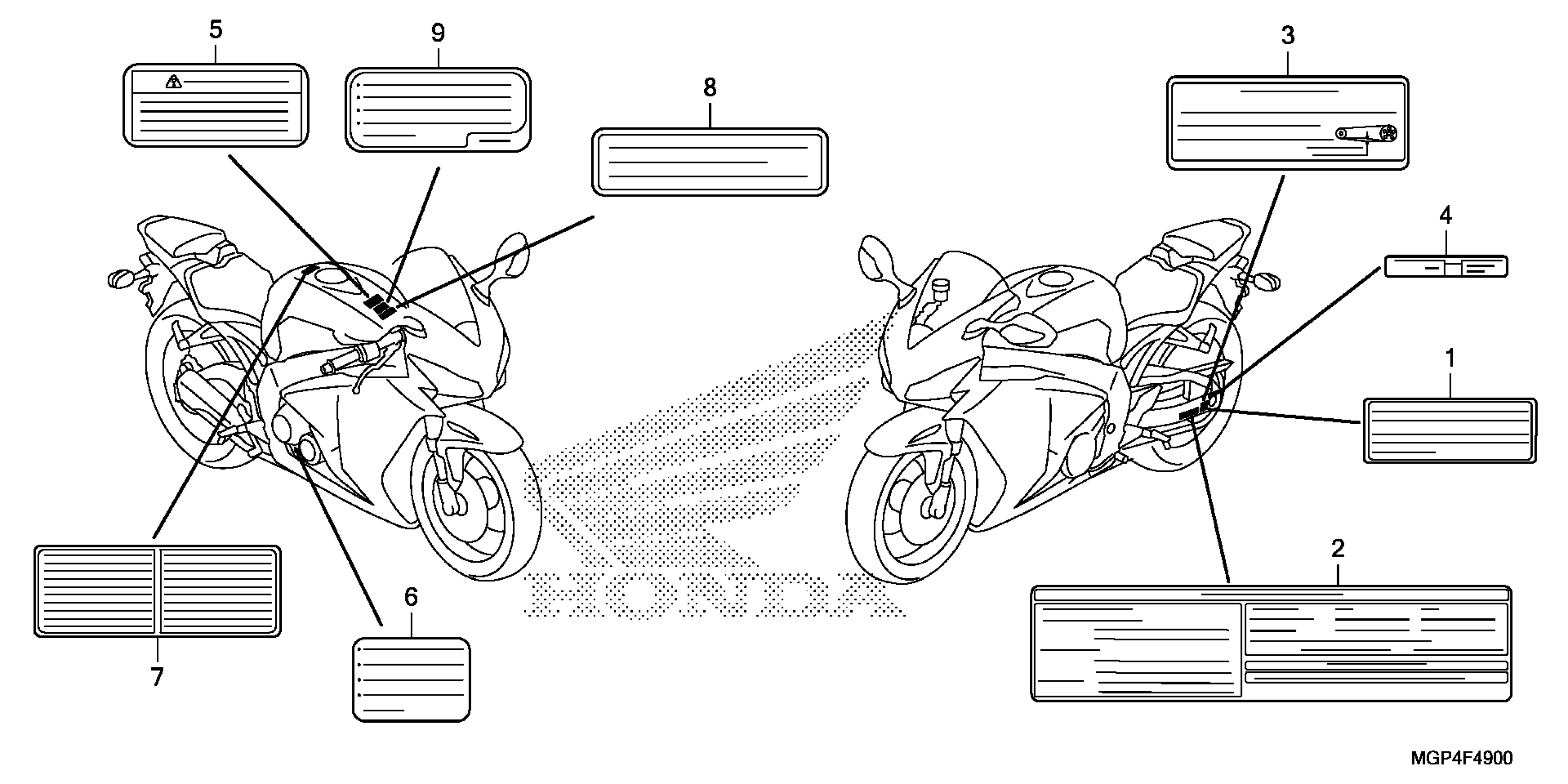 5

9

8

3

4

1

2

7

6

HONDA

MGP4F4900