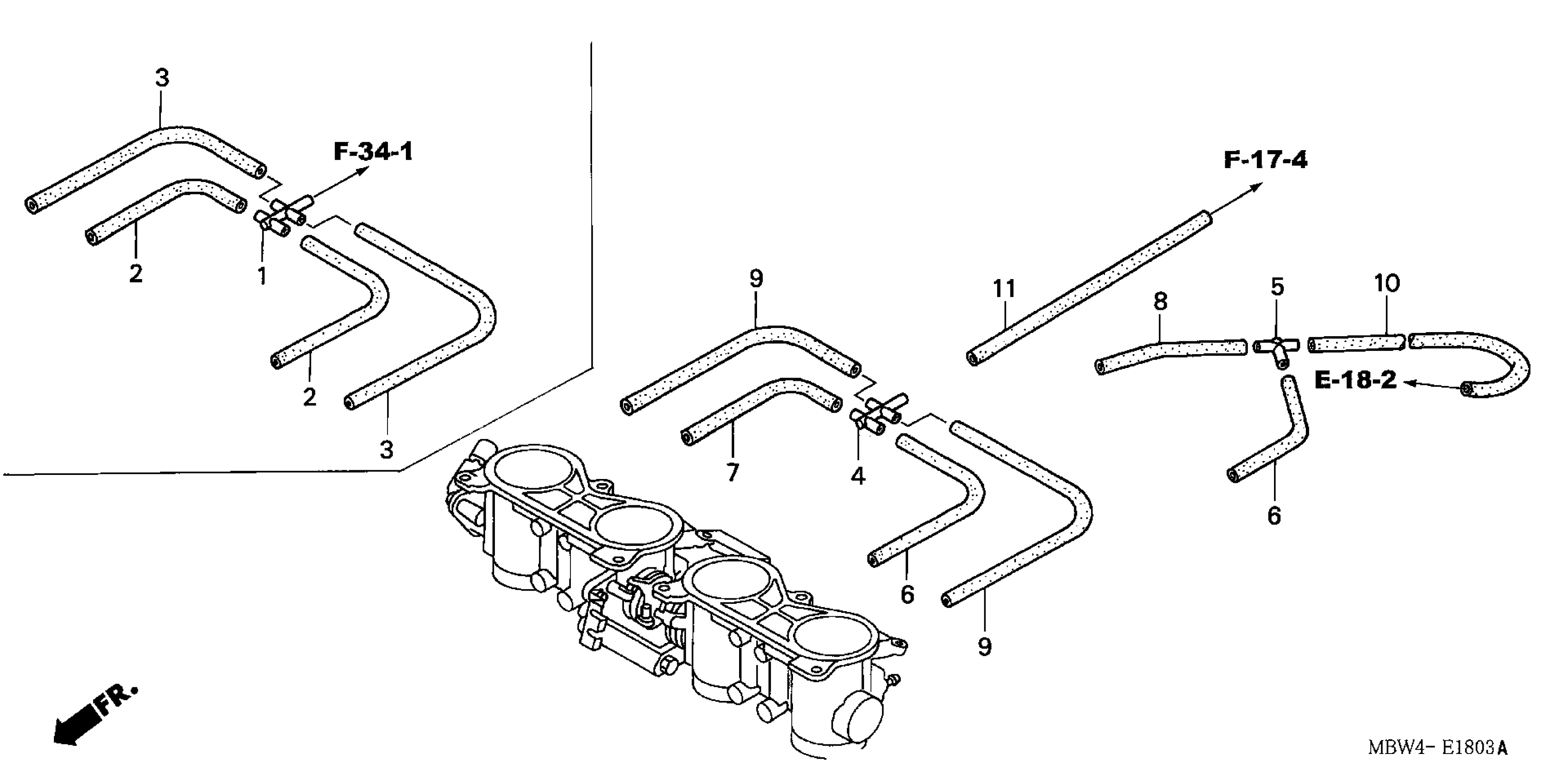 3

F-34-1

2

1

2

3

F-17-4

9

11

8

5

10

E-18-2

7

4

6

6

9

FR.

MBW4- E1803A