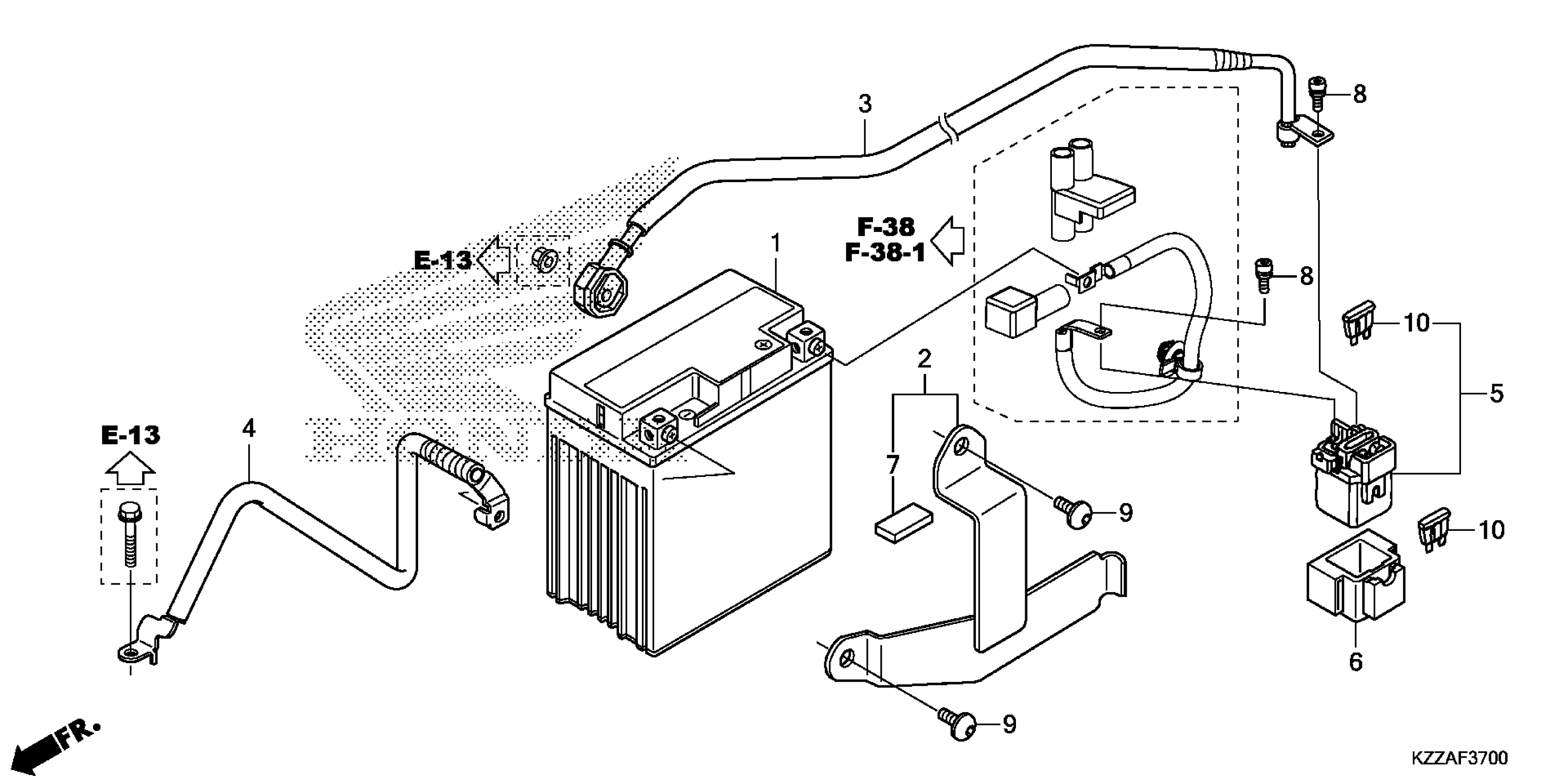 3
8
F-38
F-38-1
E-13
1
8
10
2
5
E-13
4
7
9
10
6
9
FR.
KZZAF3700