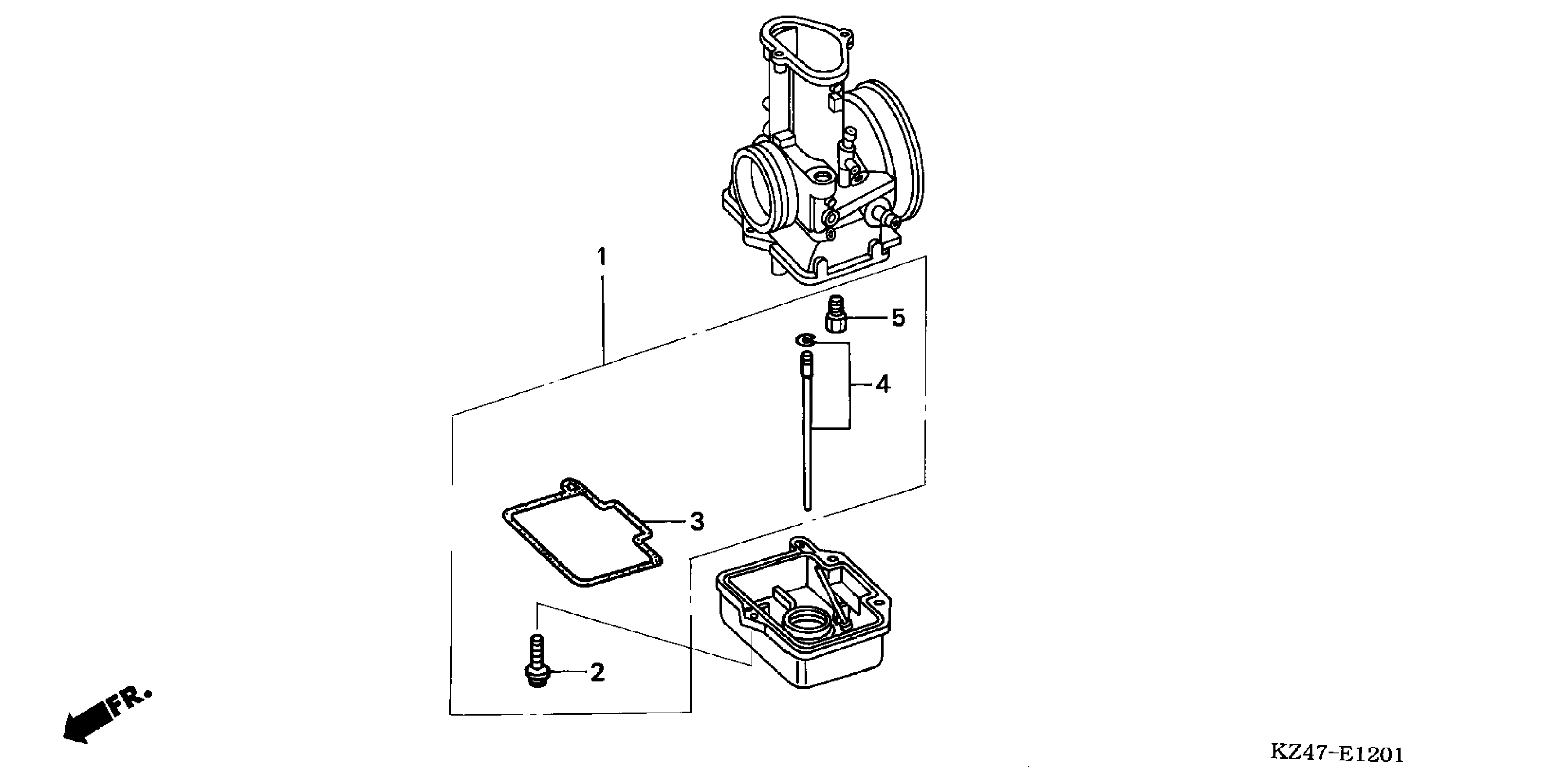 1
5
4
3
2
FR.
KZ47-E1201