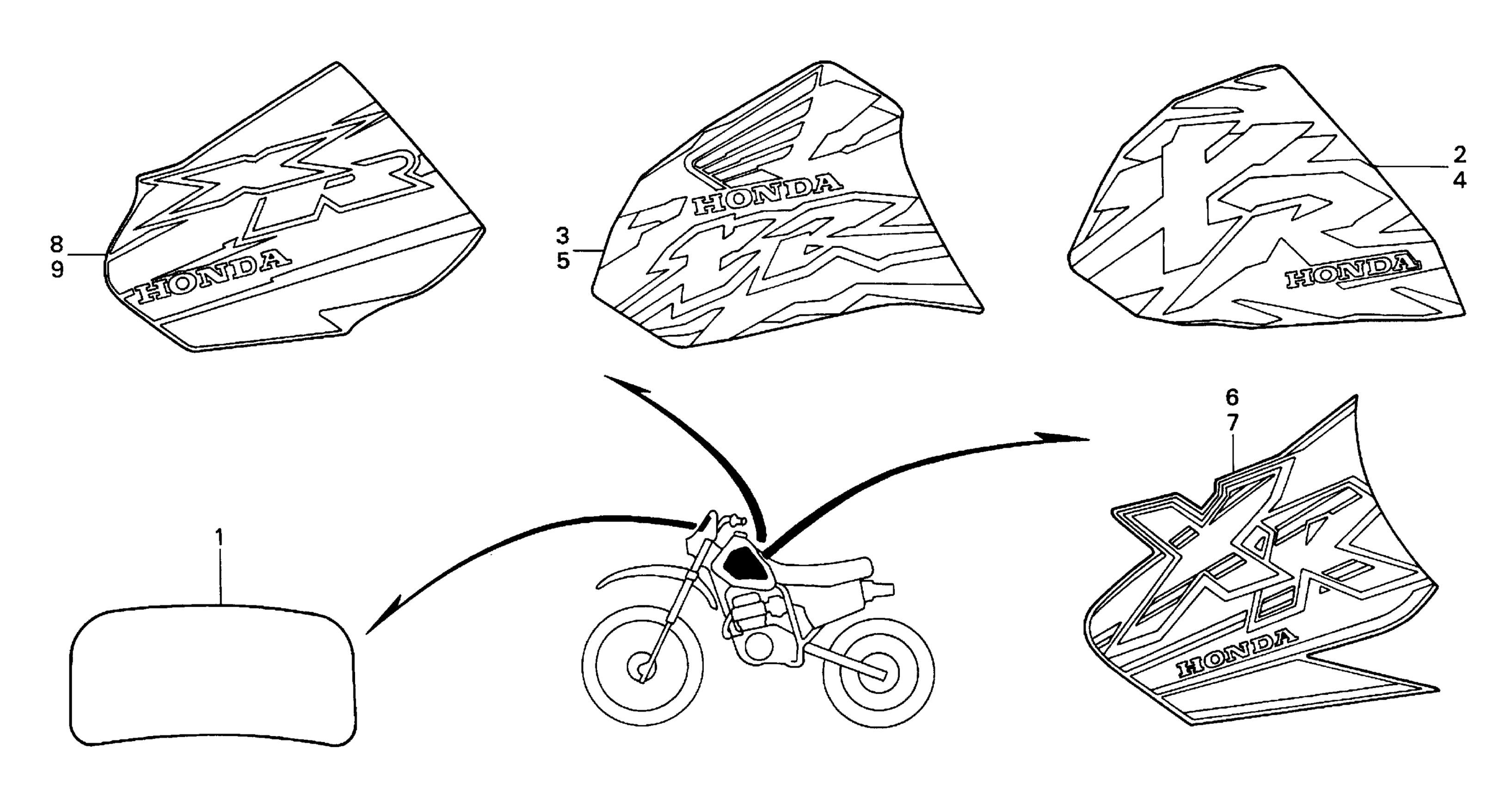 XR
HONDA
8
9

HONDA
XR
3
5

XR
HONDA
2
4

6
7
XR
HONDA

1