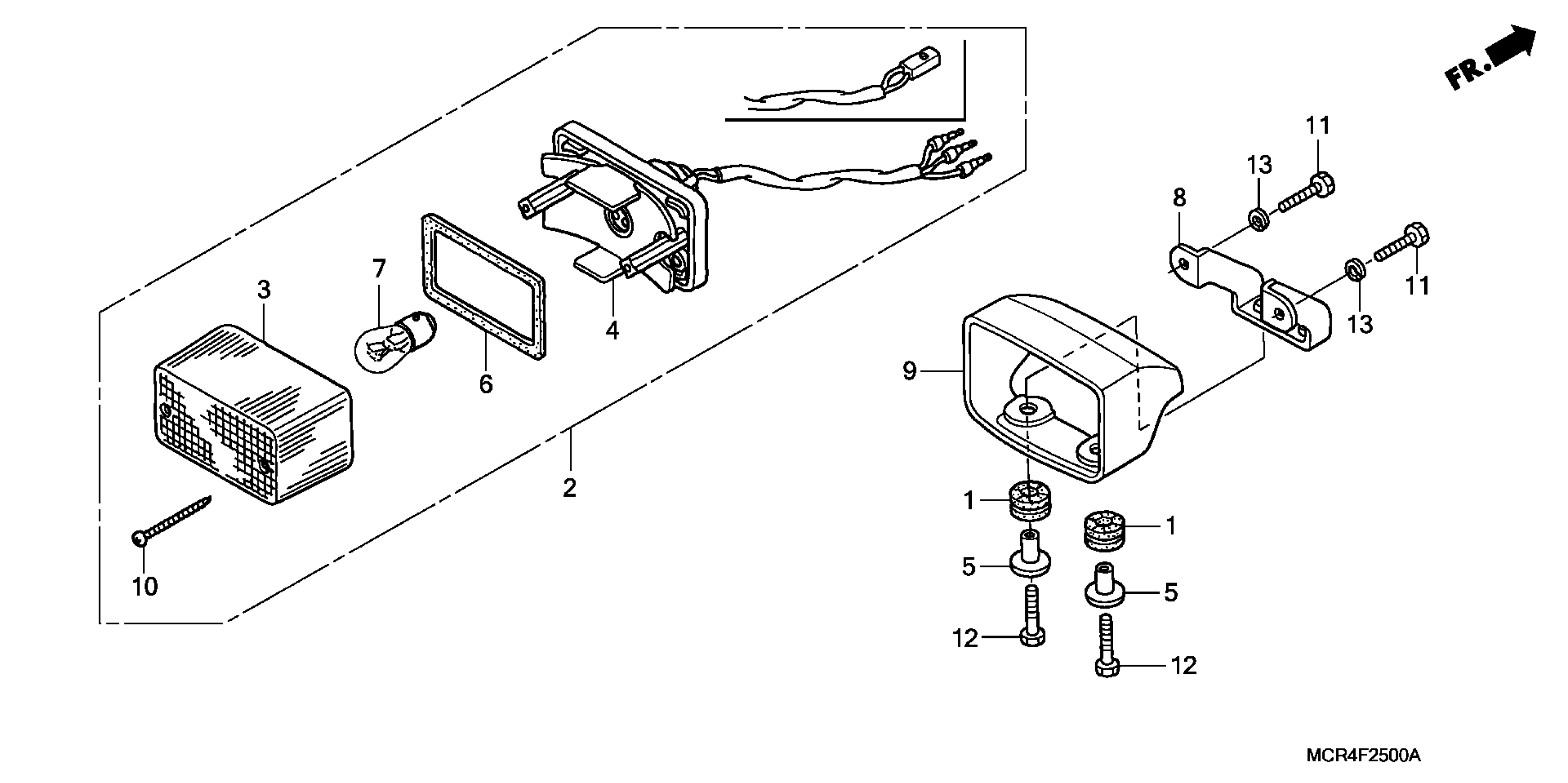 FR.

11
13
8
11
13
7
3
4
6
9
2
1
1
5
5
10
12
12

MCR4F2500A