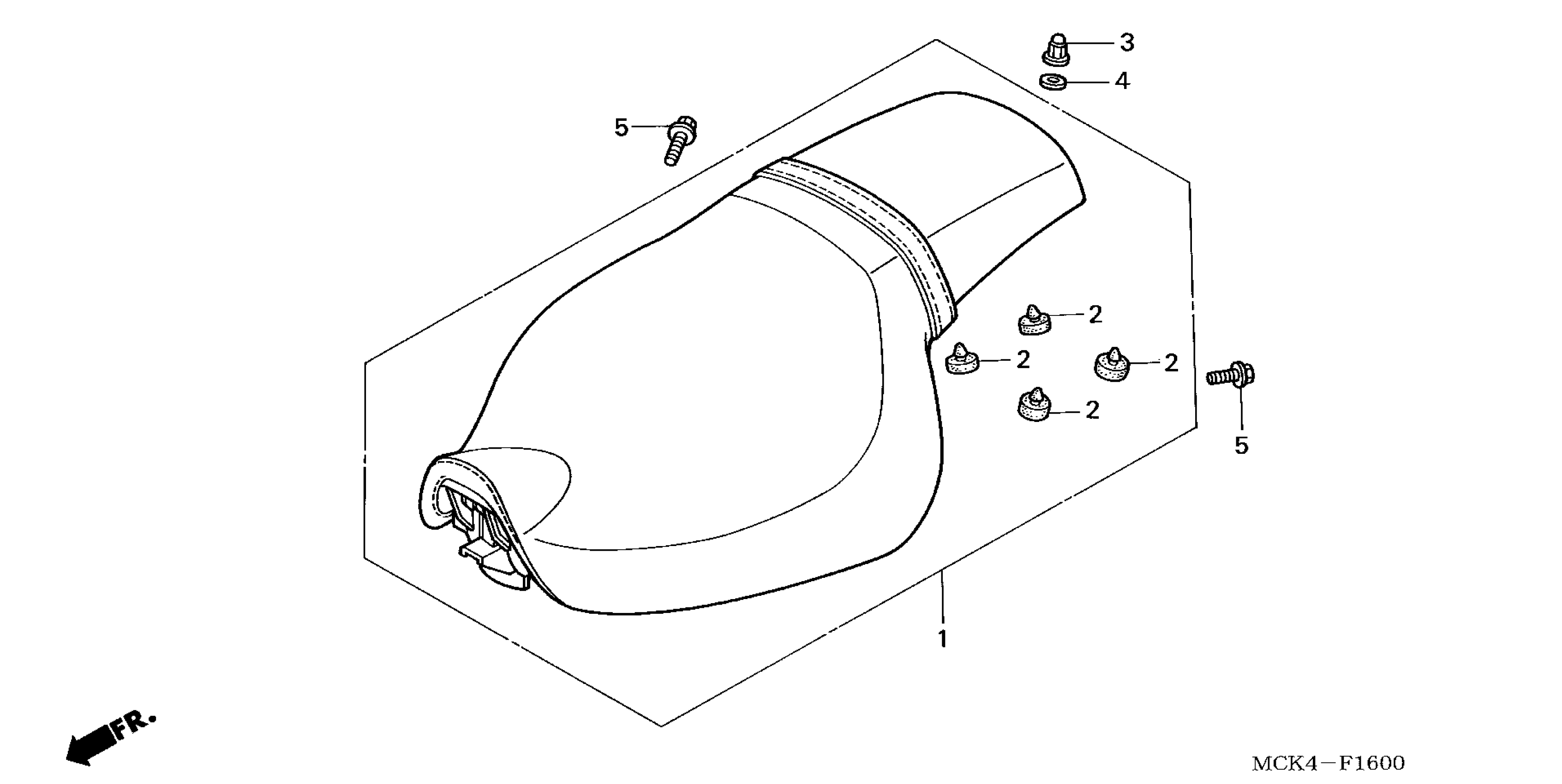 3

4

5

2

2

2

2

5

1

FR.

MCK4—F1600