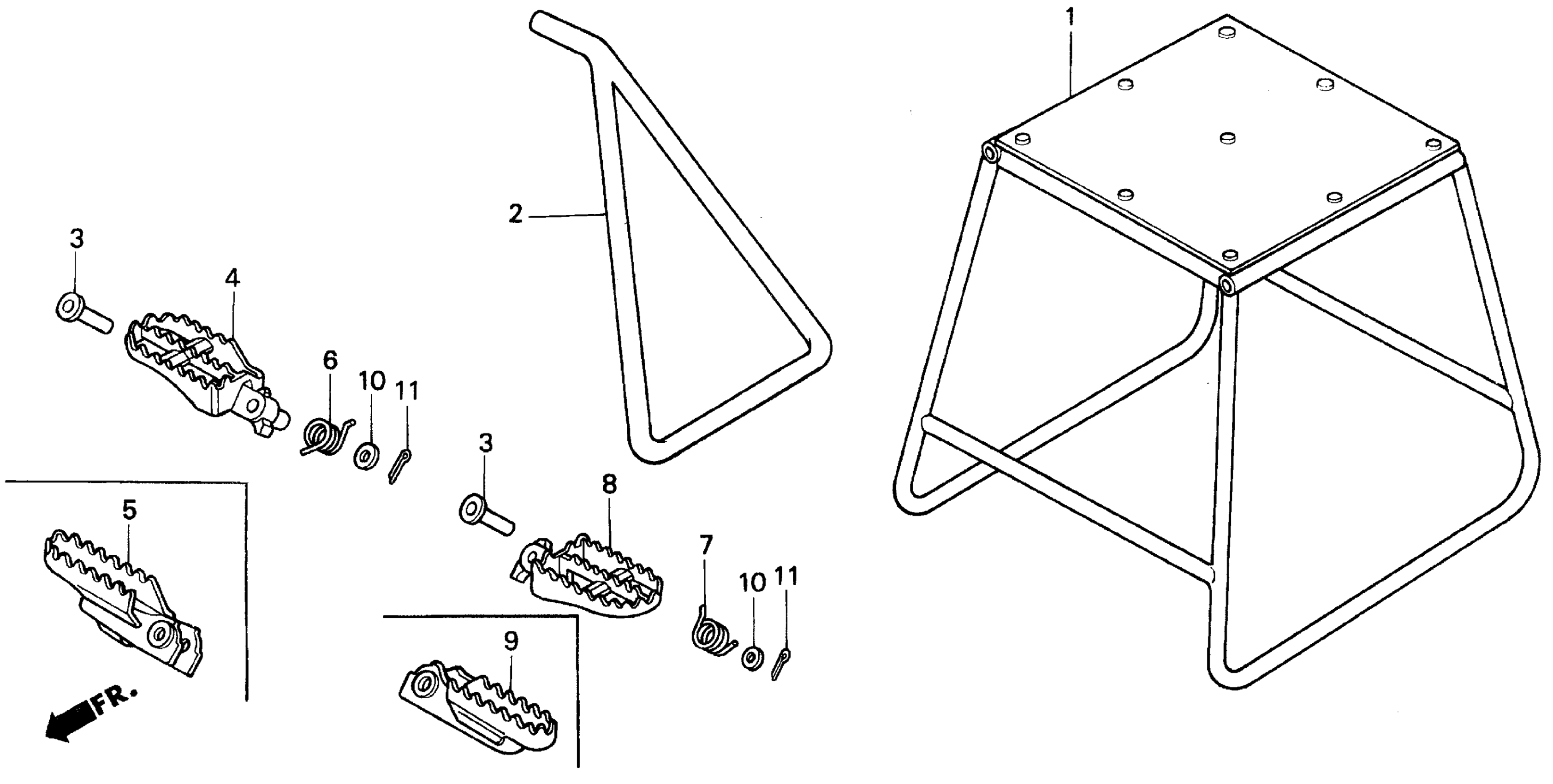 1
2
3
4
6
10
11
3
8
5
7
10
11
9
FR.