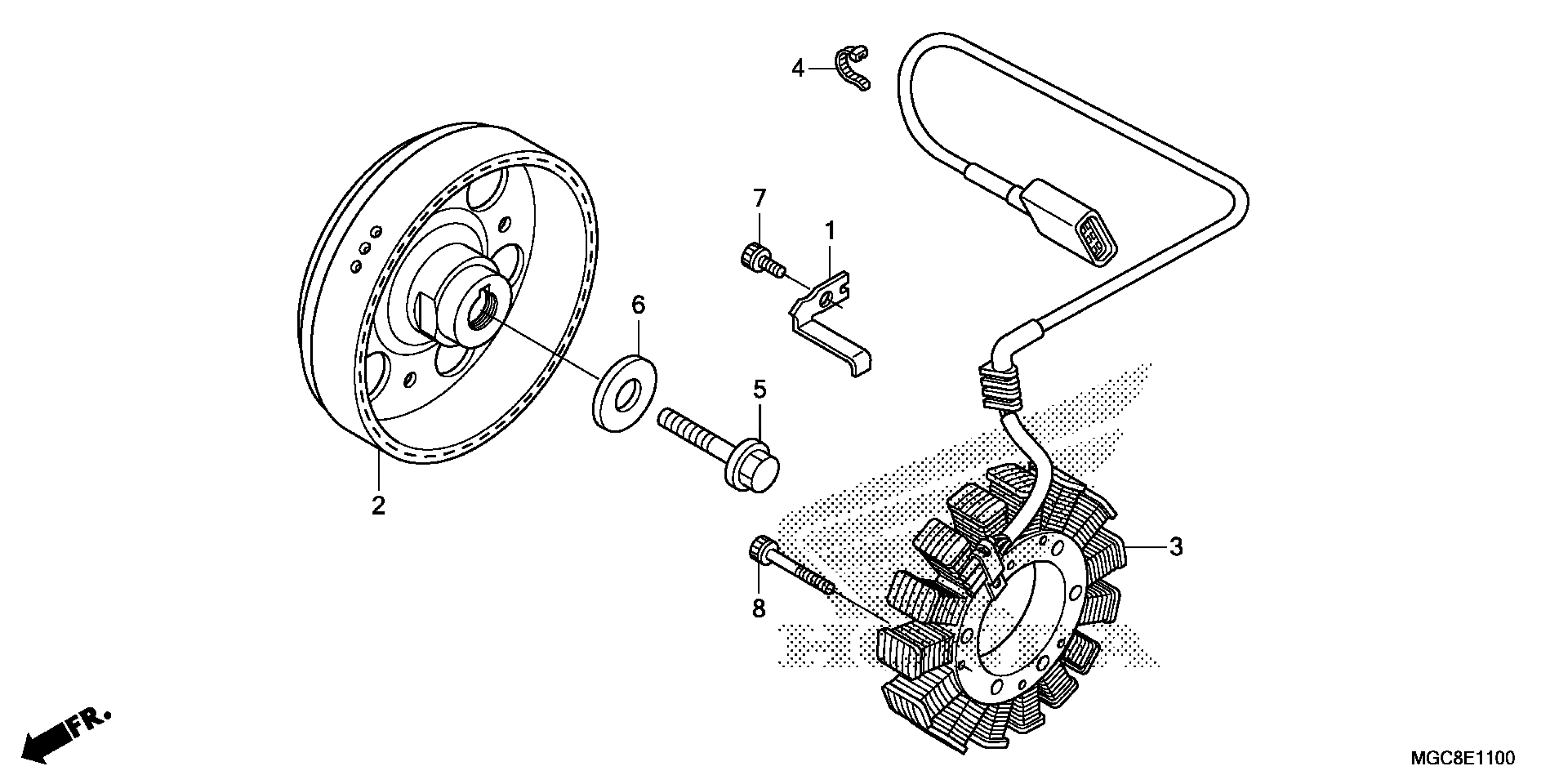 4
7
1
6
5
2
3
8
FR.
MGC8E1100