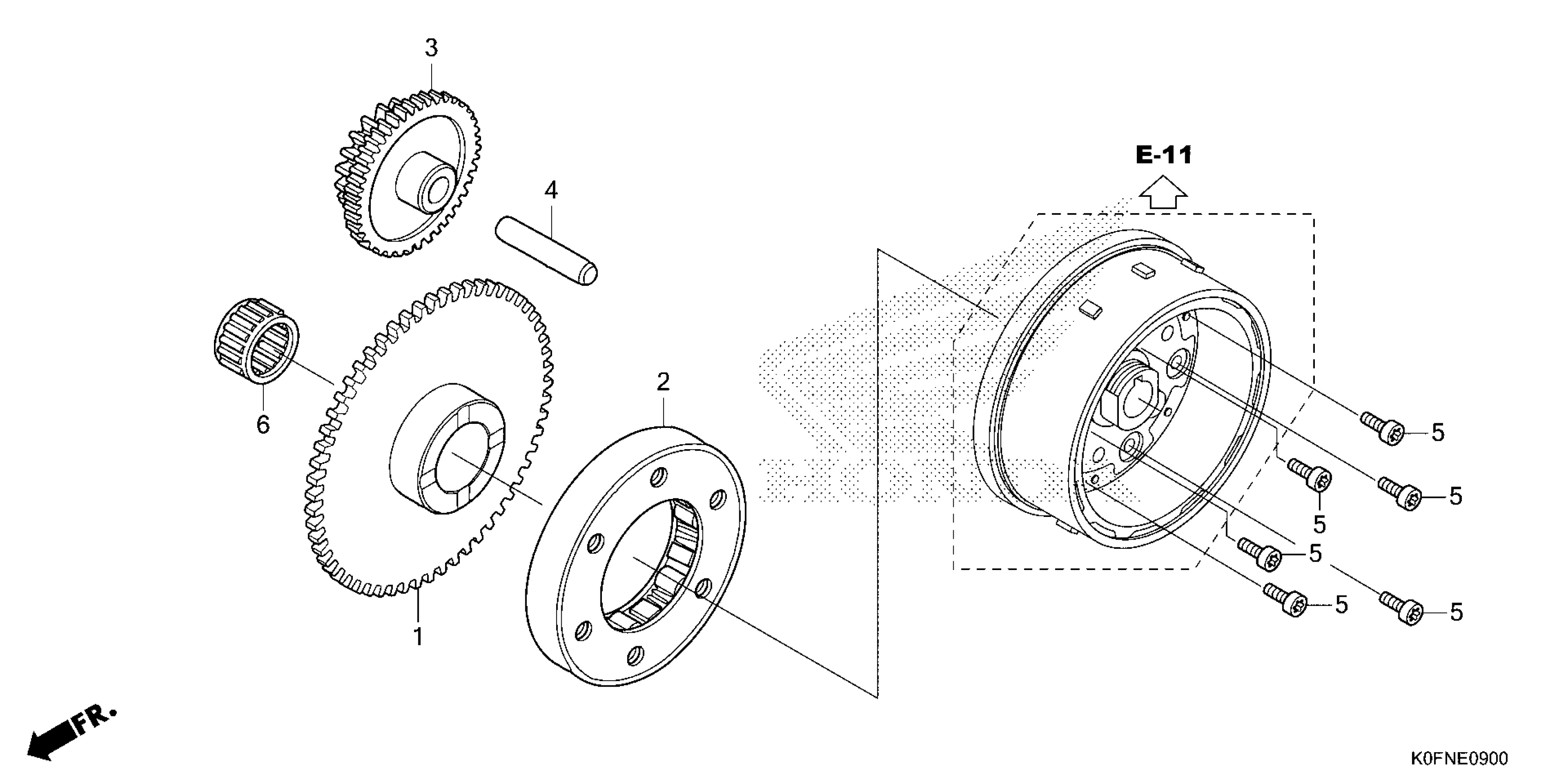 3

4

E-11

6

2

5

5

5

5

5

5

1

FR.

K0FNE0900