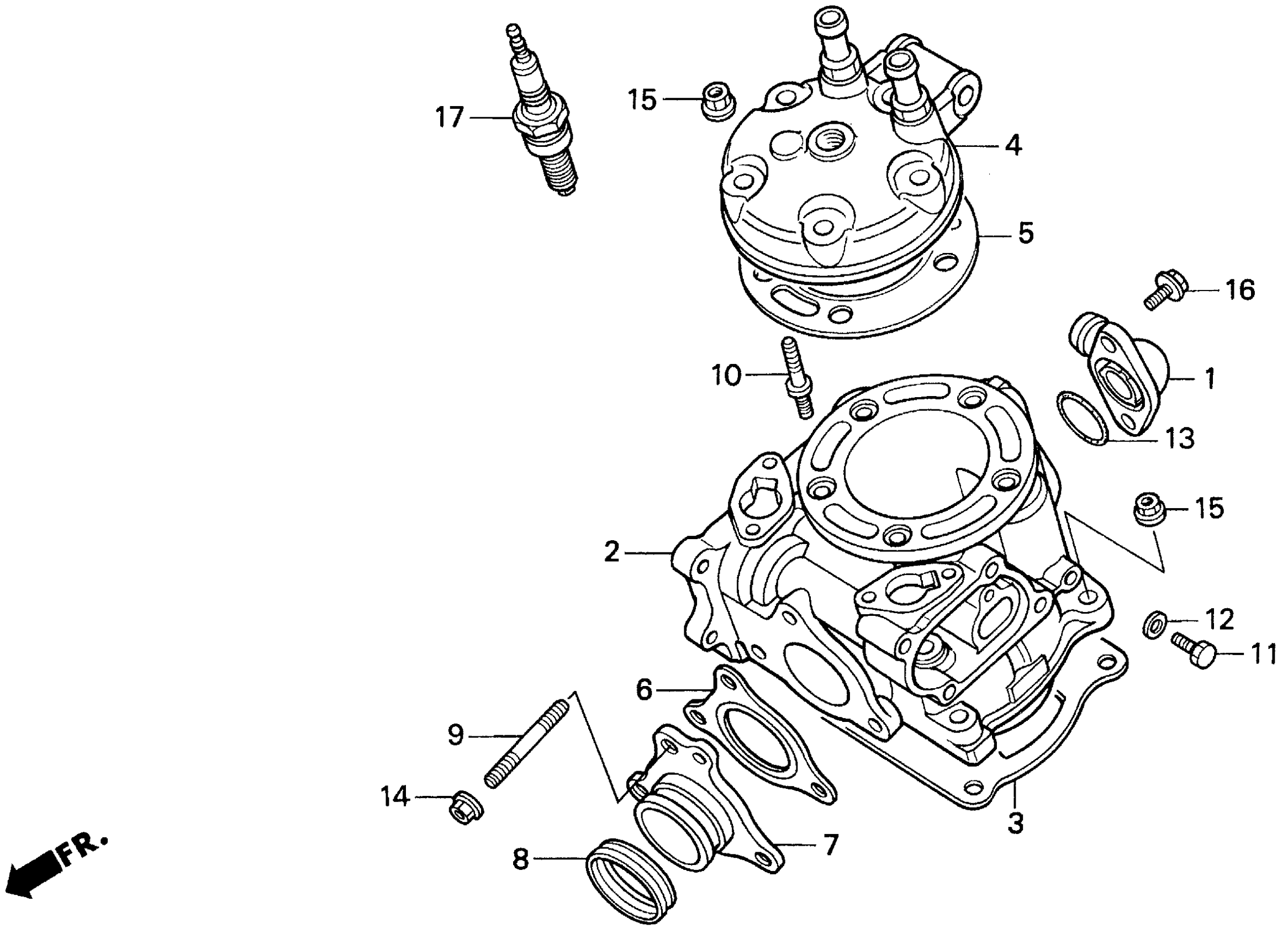 17
15
4
5
16
10
1
13
15
2
12
11
6
9
14
3
7
8
FR.