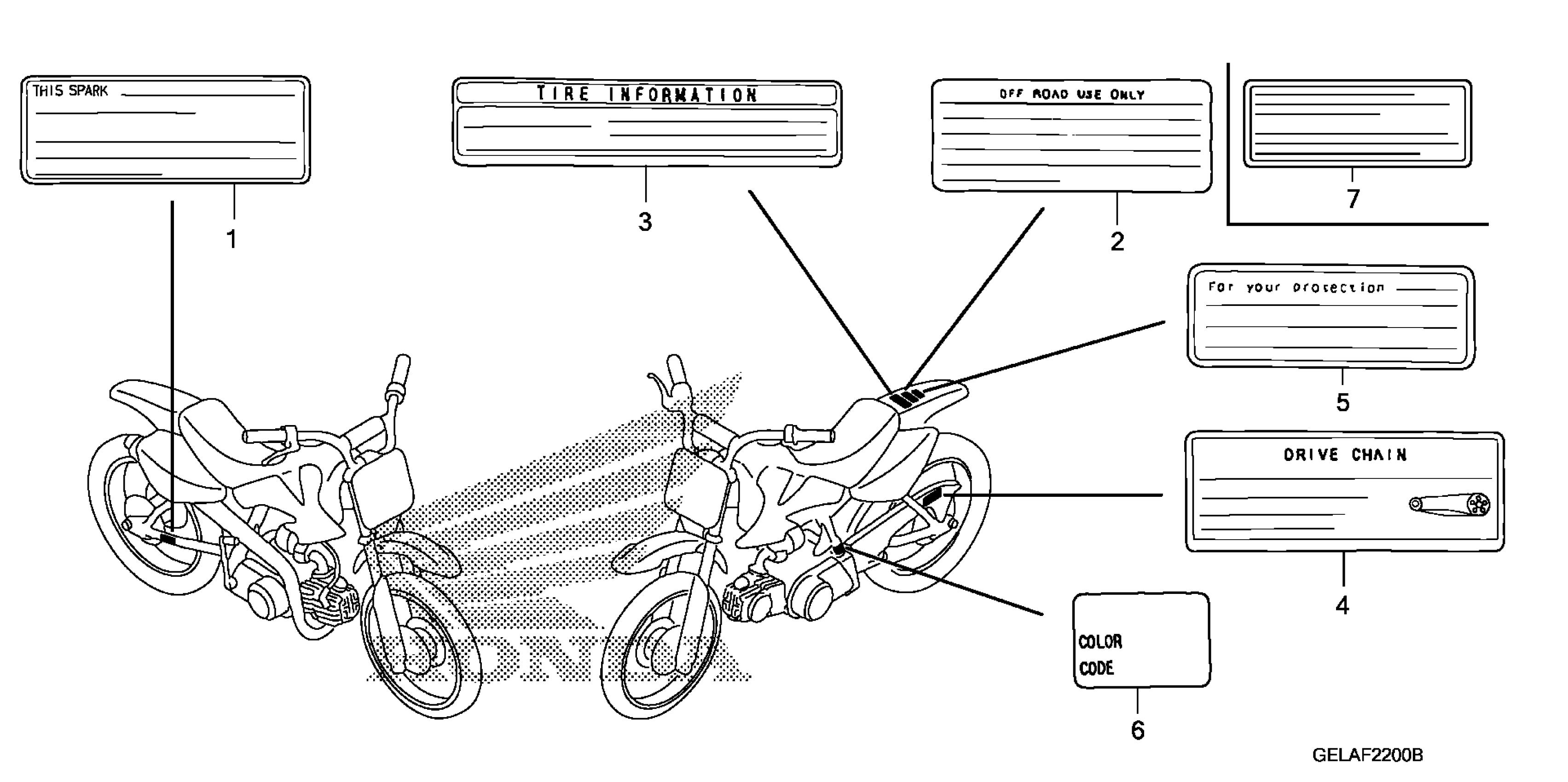 THIS SPARK

1

TIRE INFORMATION

3

OFF ROAD USE ONLY

2

7

For your protection

5

DRIVE CHAIN

4

COLOR
CODE

6

GELAF2200B