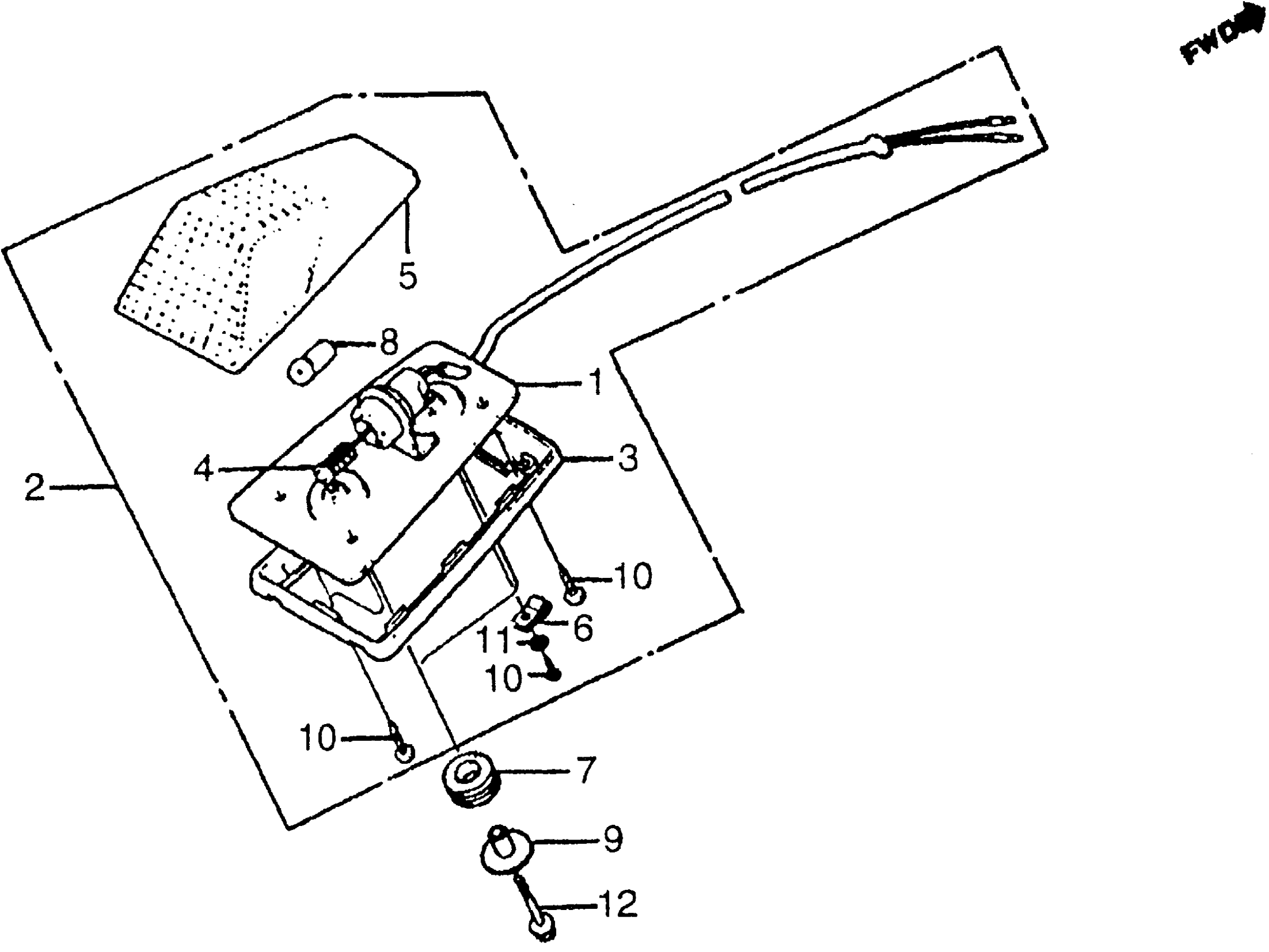 FWD
5
8
1
3
4
2
10
6
11
10
10
7
9
12