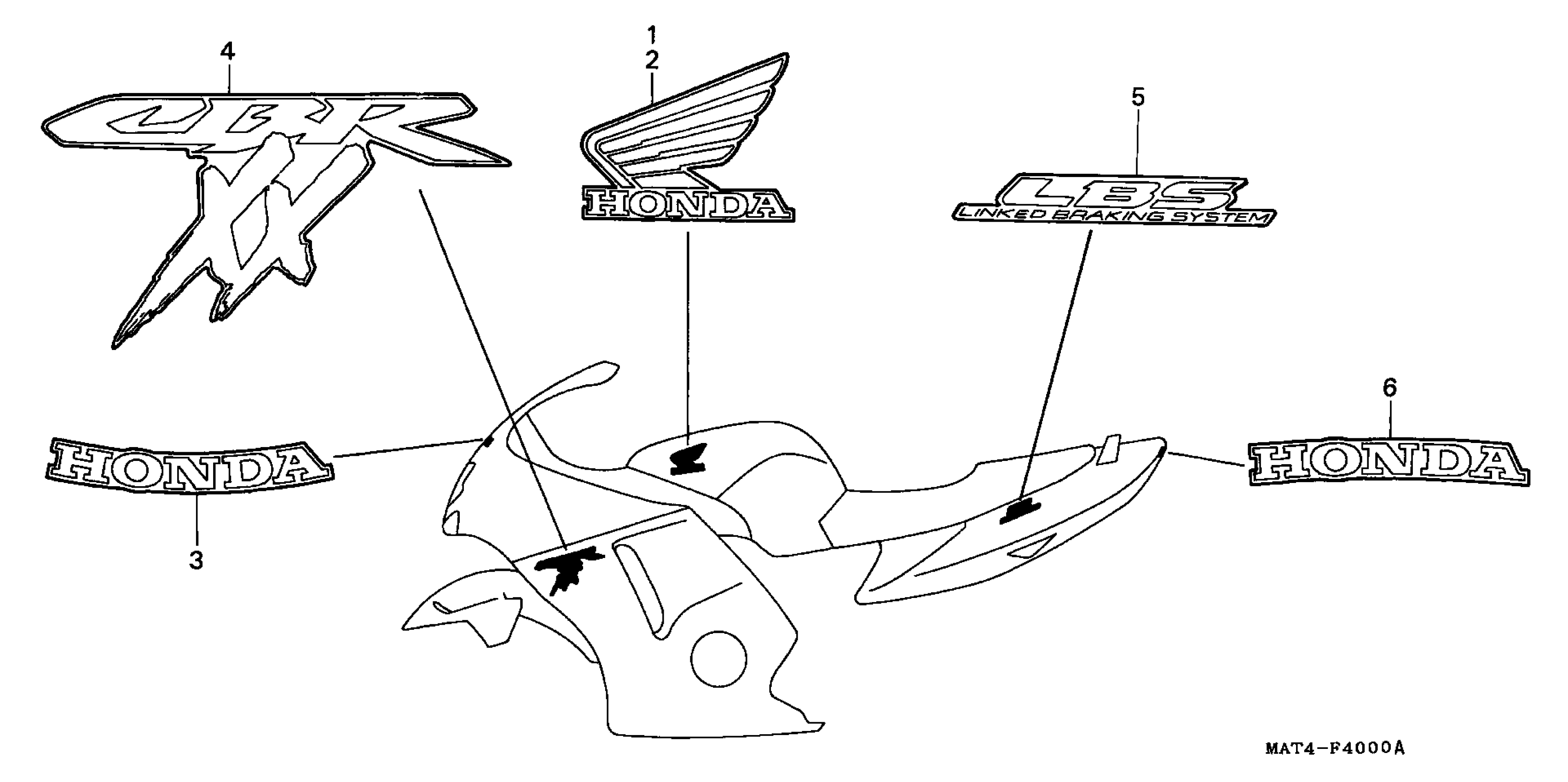 4

CBR XX

1
2

HONDA

5

LBS
LINKED BRAKING SYSTEM

HONDA

3

6

HONDA

MAT4-F4000A