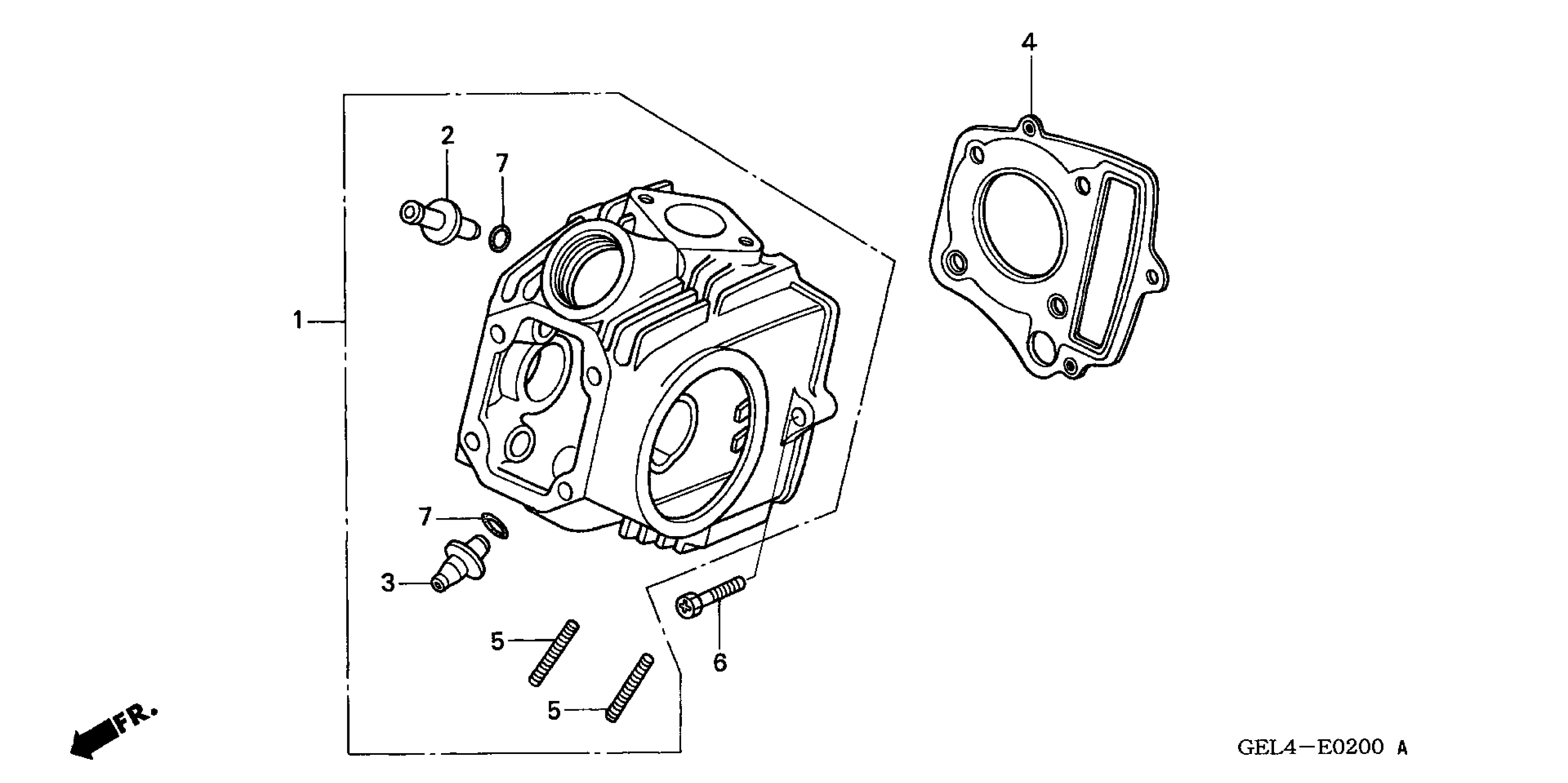 4
2
7
1
7
3
5
6
5
FR.
GEL4—E0200 A