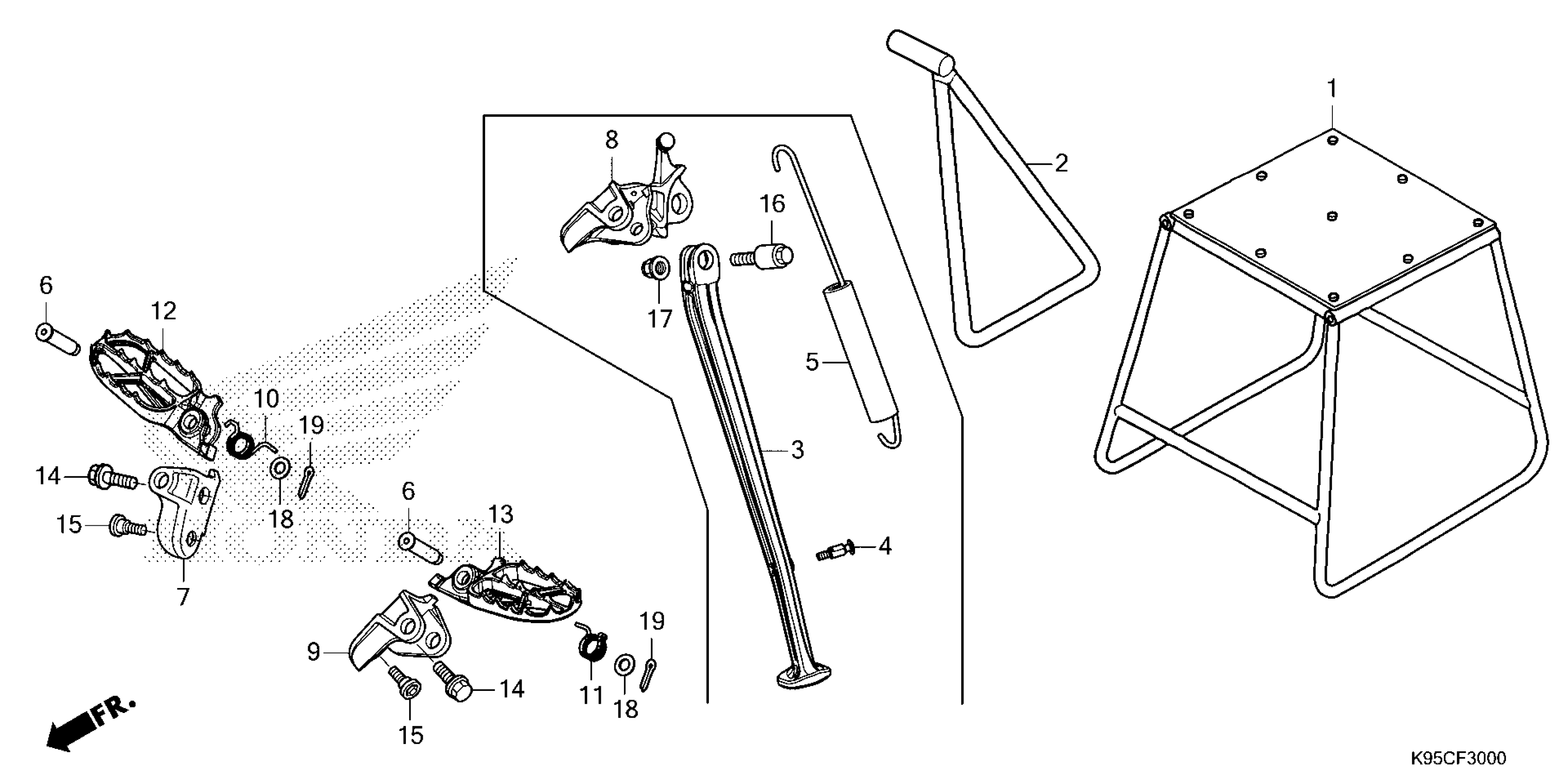 1
2
8
16
17
5
3
4
6
12
10
19
14
18
15
7
6
13
9
19
11
18
14
15
FR.
K95CF3000