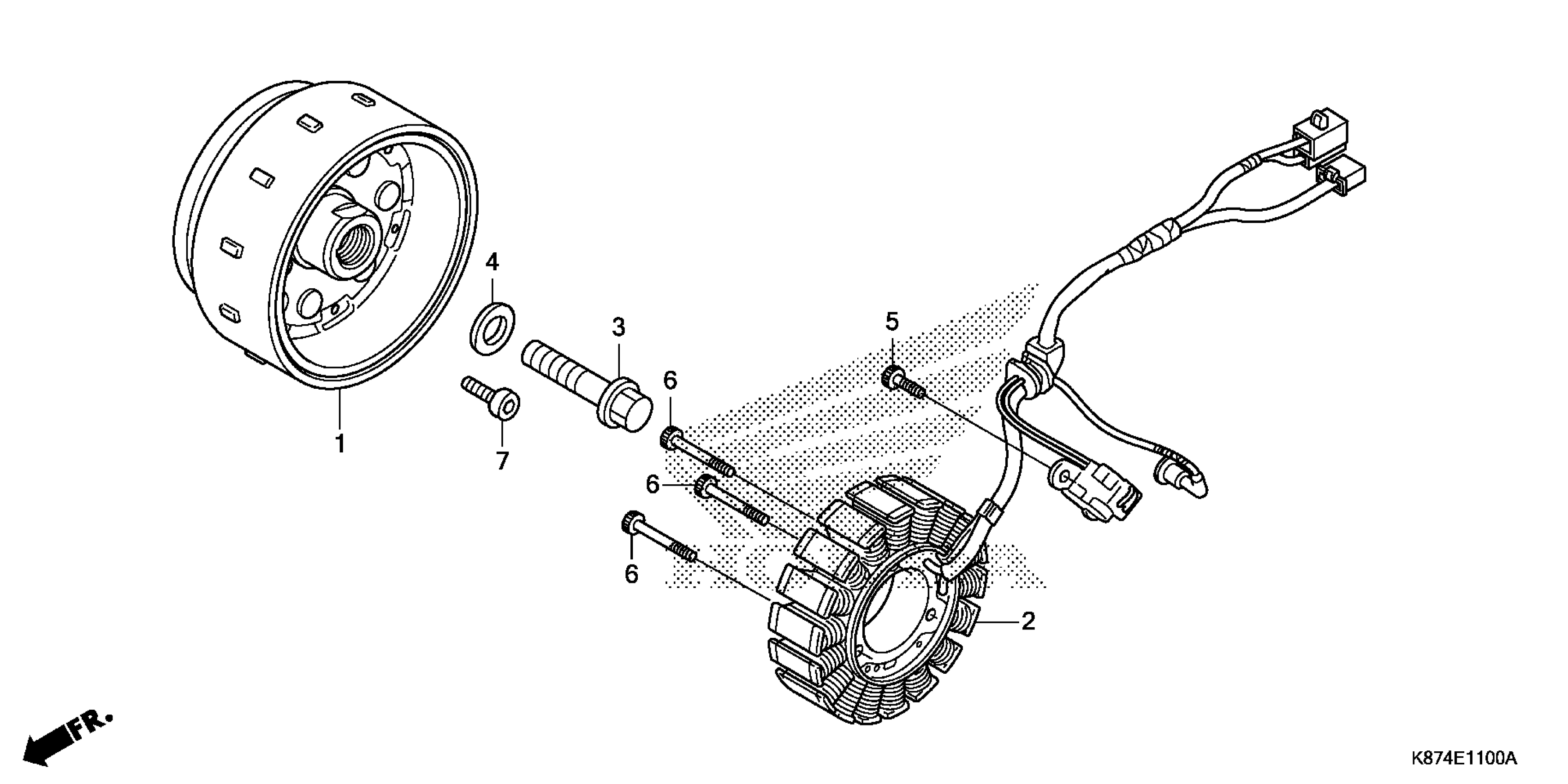 4
3
5
6
1
7
6
6
2
FR.
K874E1100A