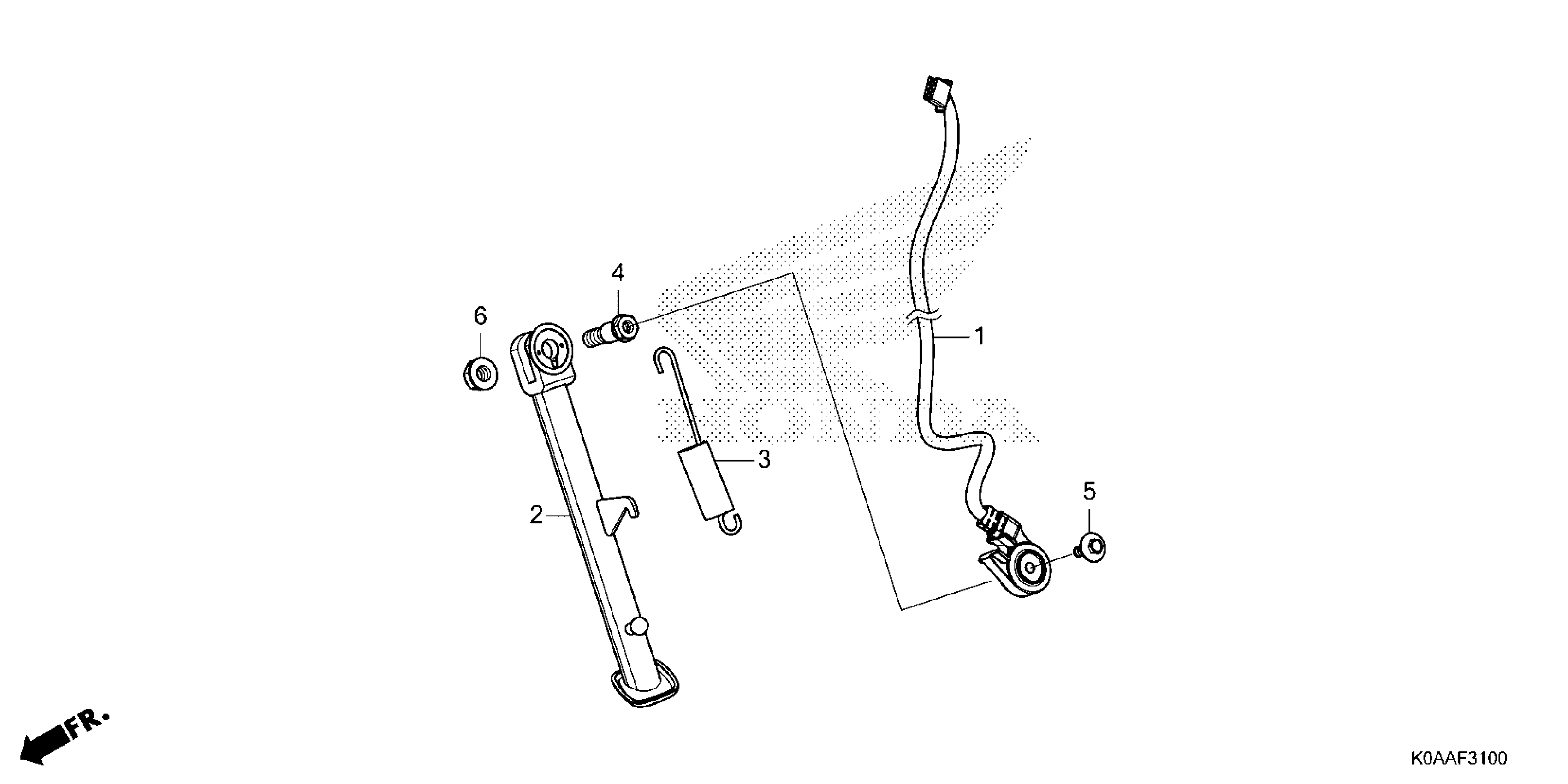 4
6
1
HONDA
3
2
5
FR.
K0AAF3100