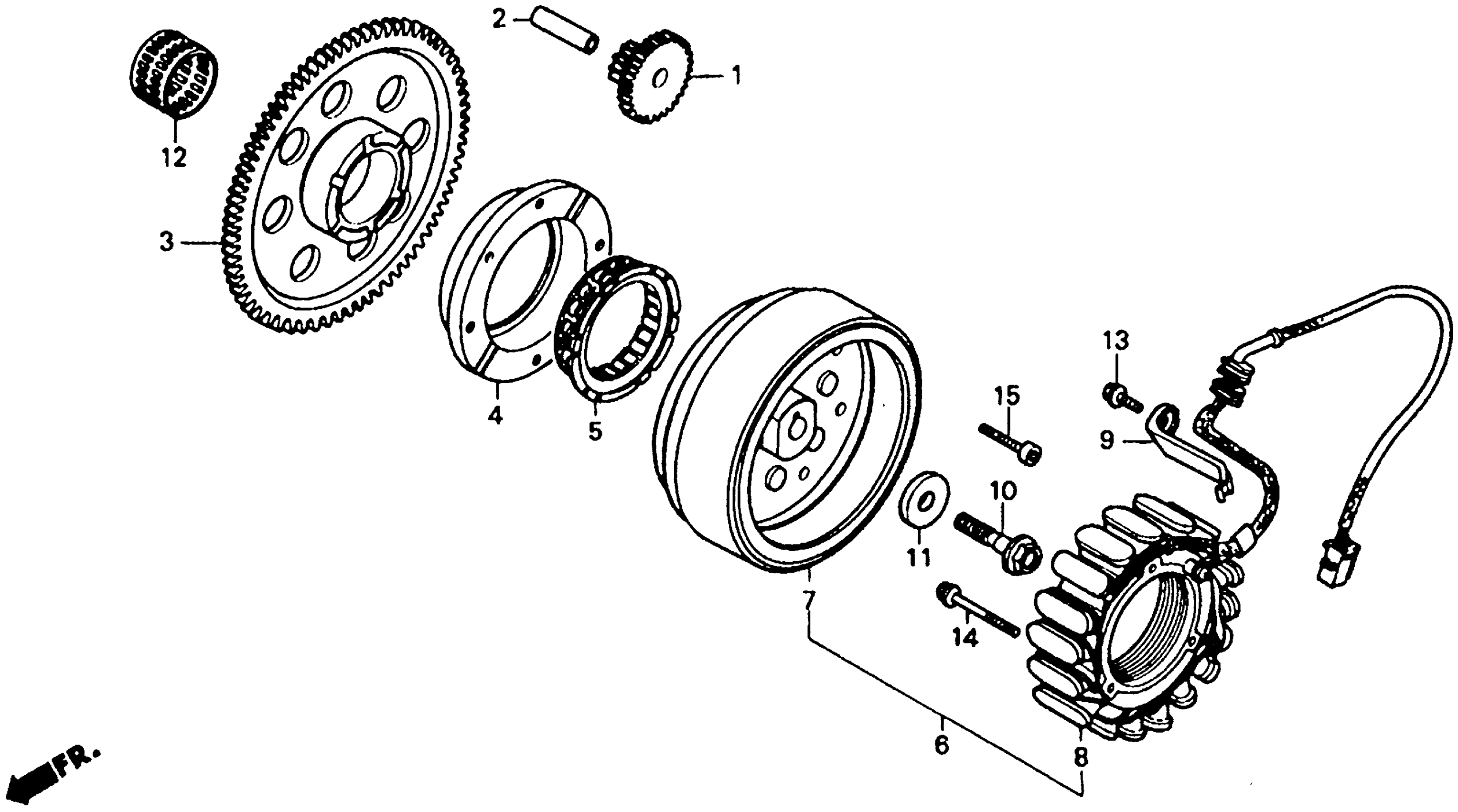 2
1
12
3
4
5
13
15
9
10
11
7
14
6
8
FR.