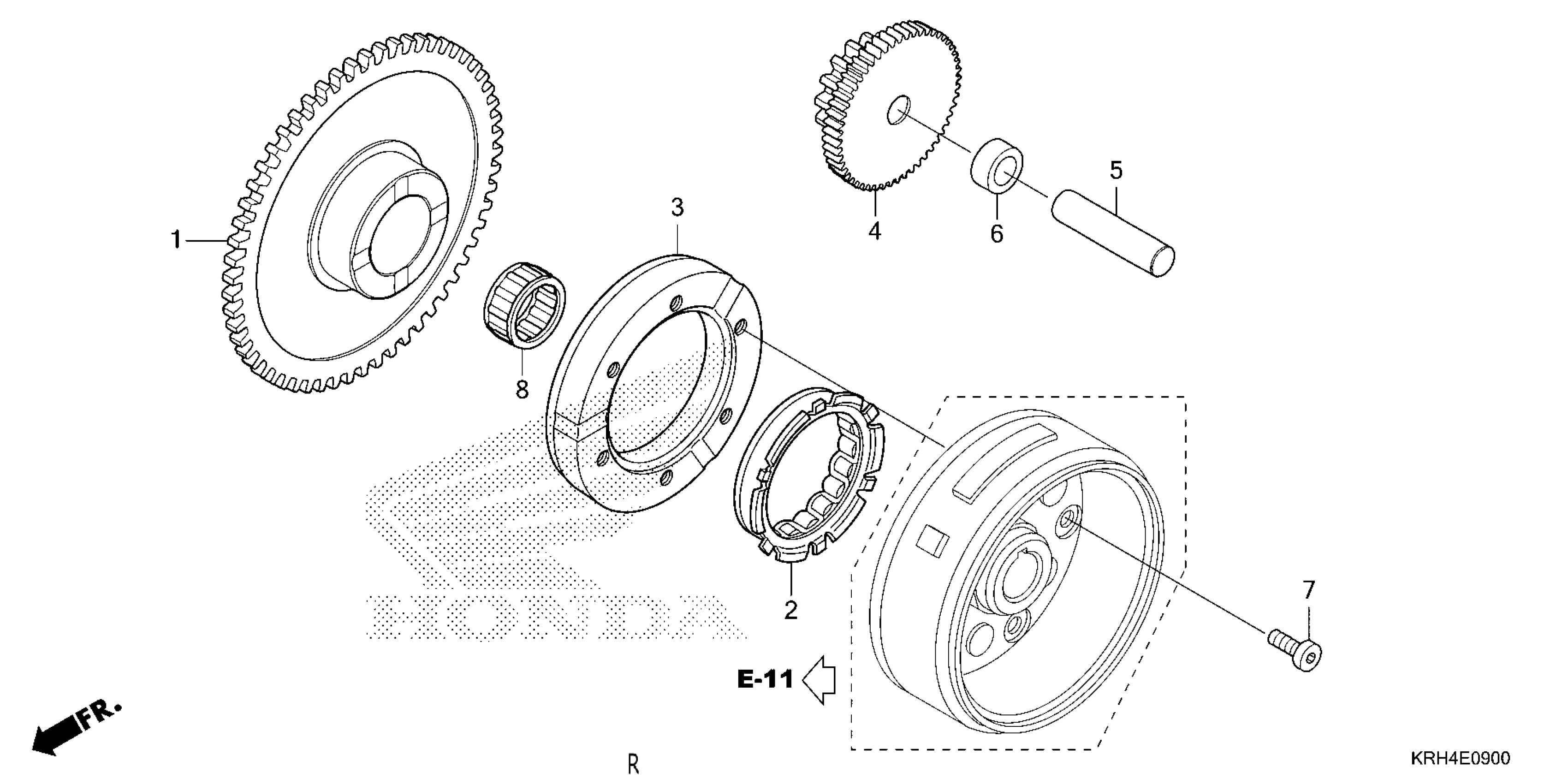 1
3
4
5
6
8
2
7
HONDA
E-11
FR.
R
KRH4E0900