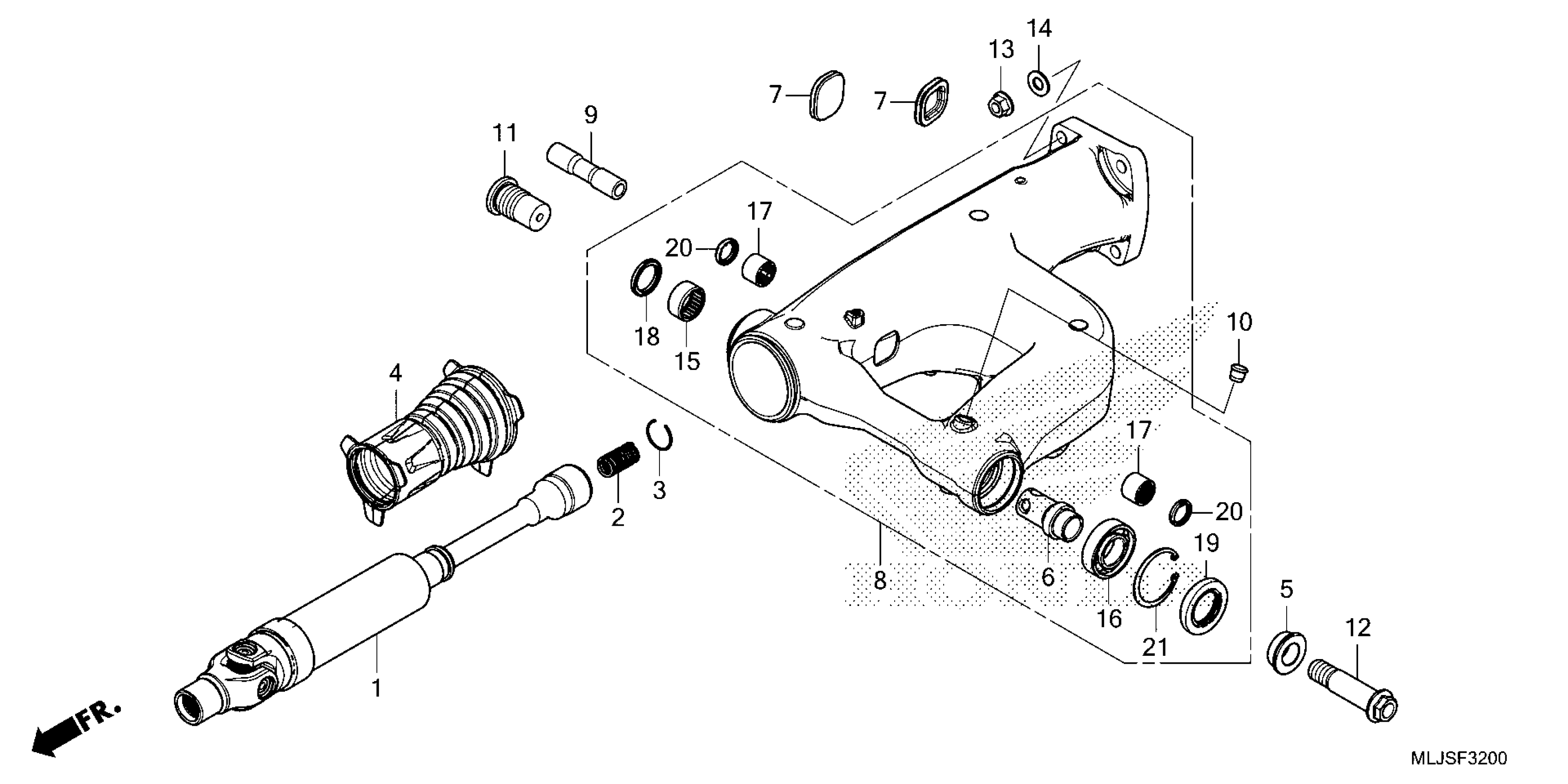 14
13
7
7
9
11
17
20
18
15
10
4
3
2
17
20
19
8
6
16
21
5
12
1
FR.
MLJSF3200