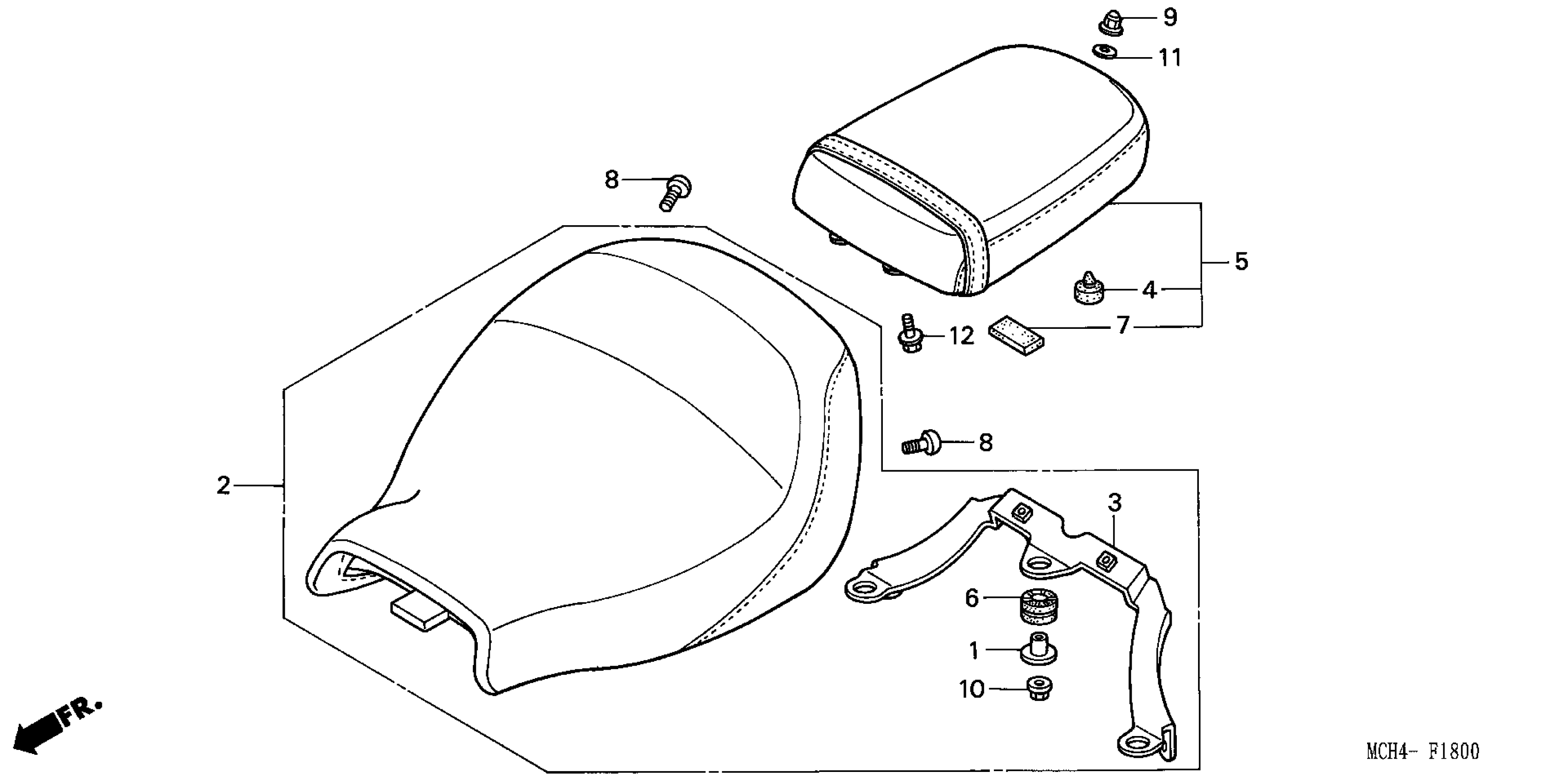 9
11
8
5
4
12
7
8
2
3
6
1
10
FR.
MCH4- F1800