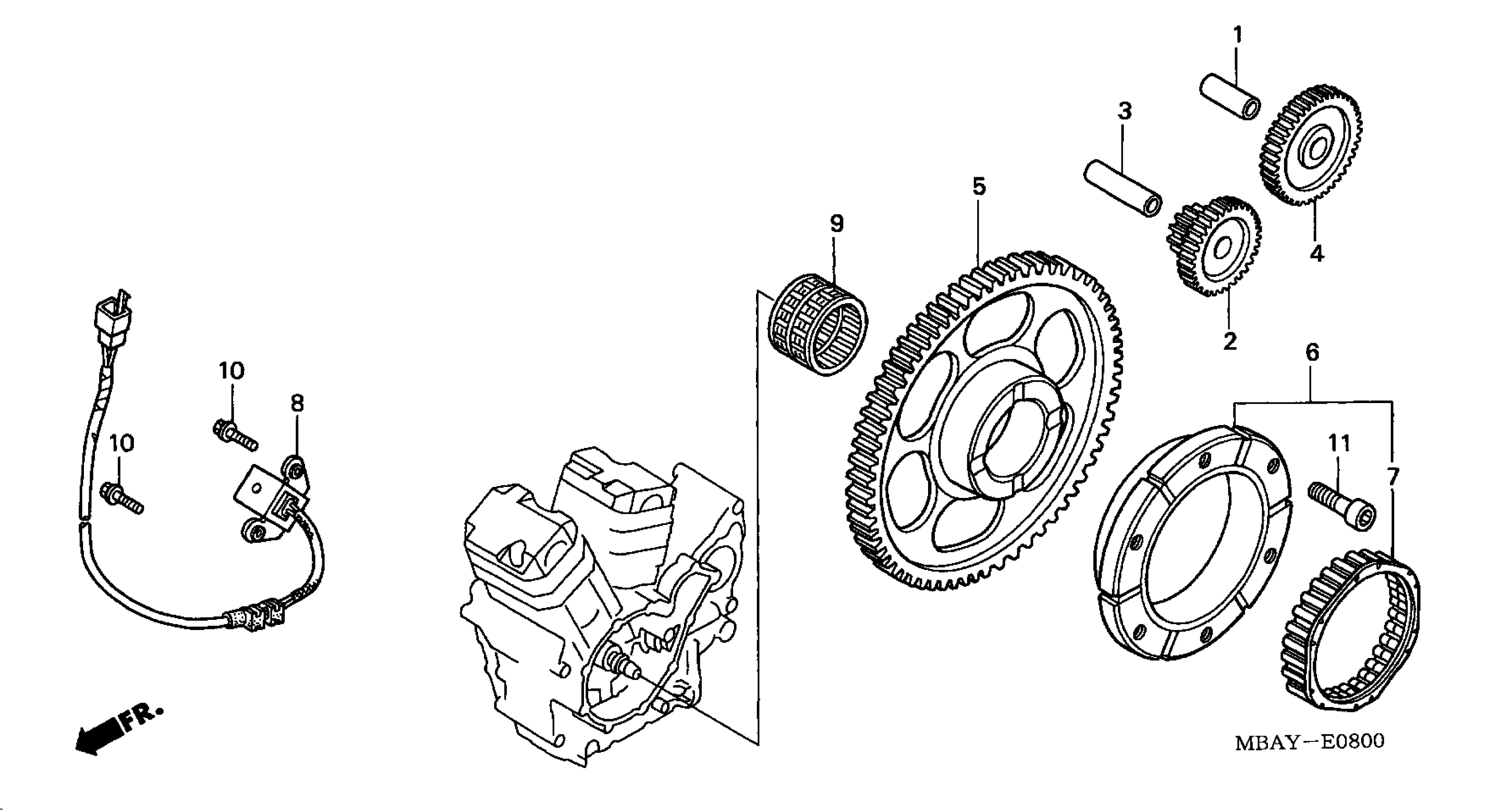 1

3

5

9

4

2

6

10

8

10

11

7

FR.

MBAY—E0800