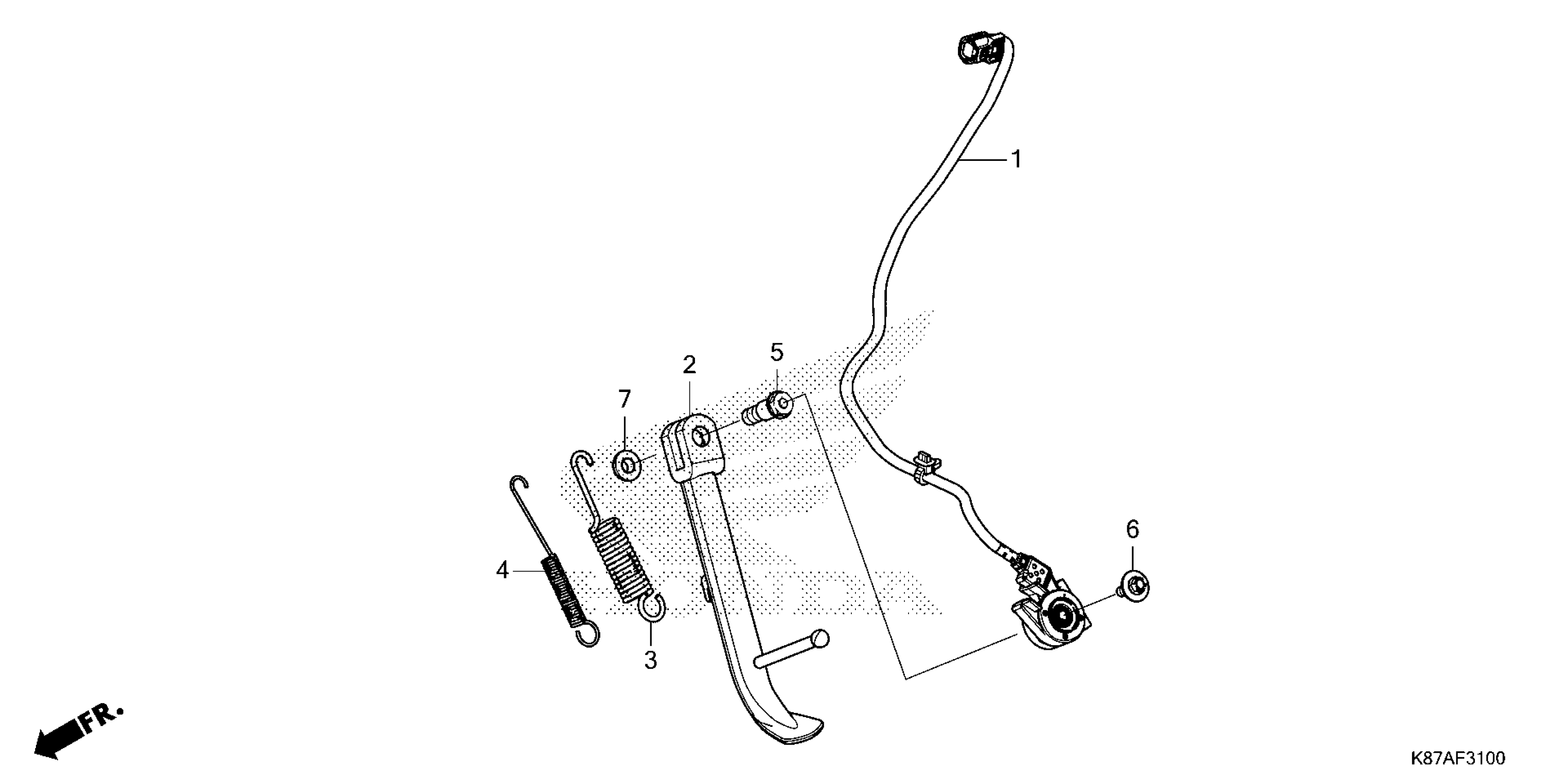 1

5

2

7

6

4

3

FR.

K87AF3100