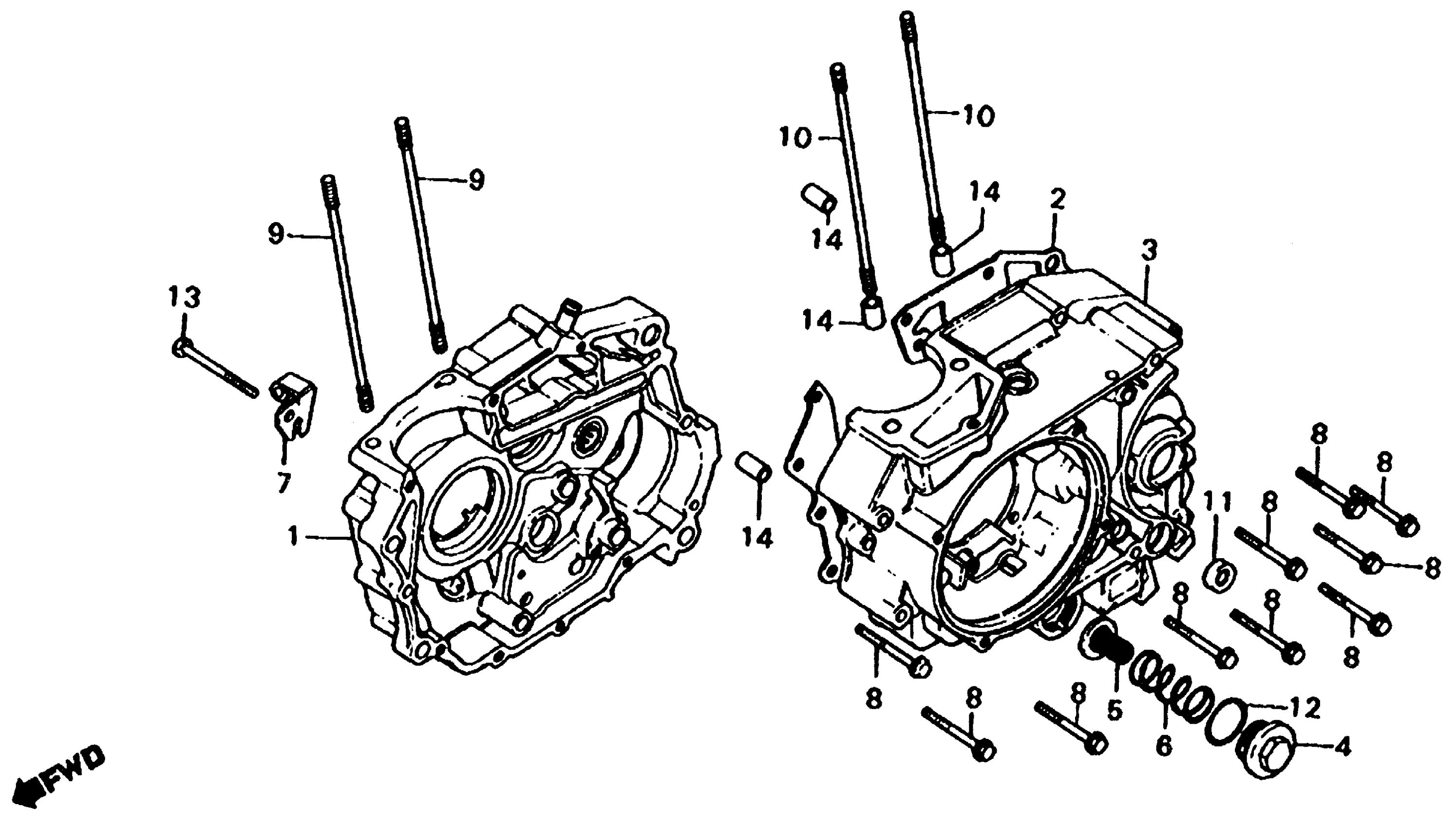 10
10
9
9
14
14
2
3
14
13
7
1
14
8
8
11
8
8
8
8
8
8
8
8
5
12
6
4
FWD