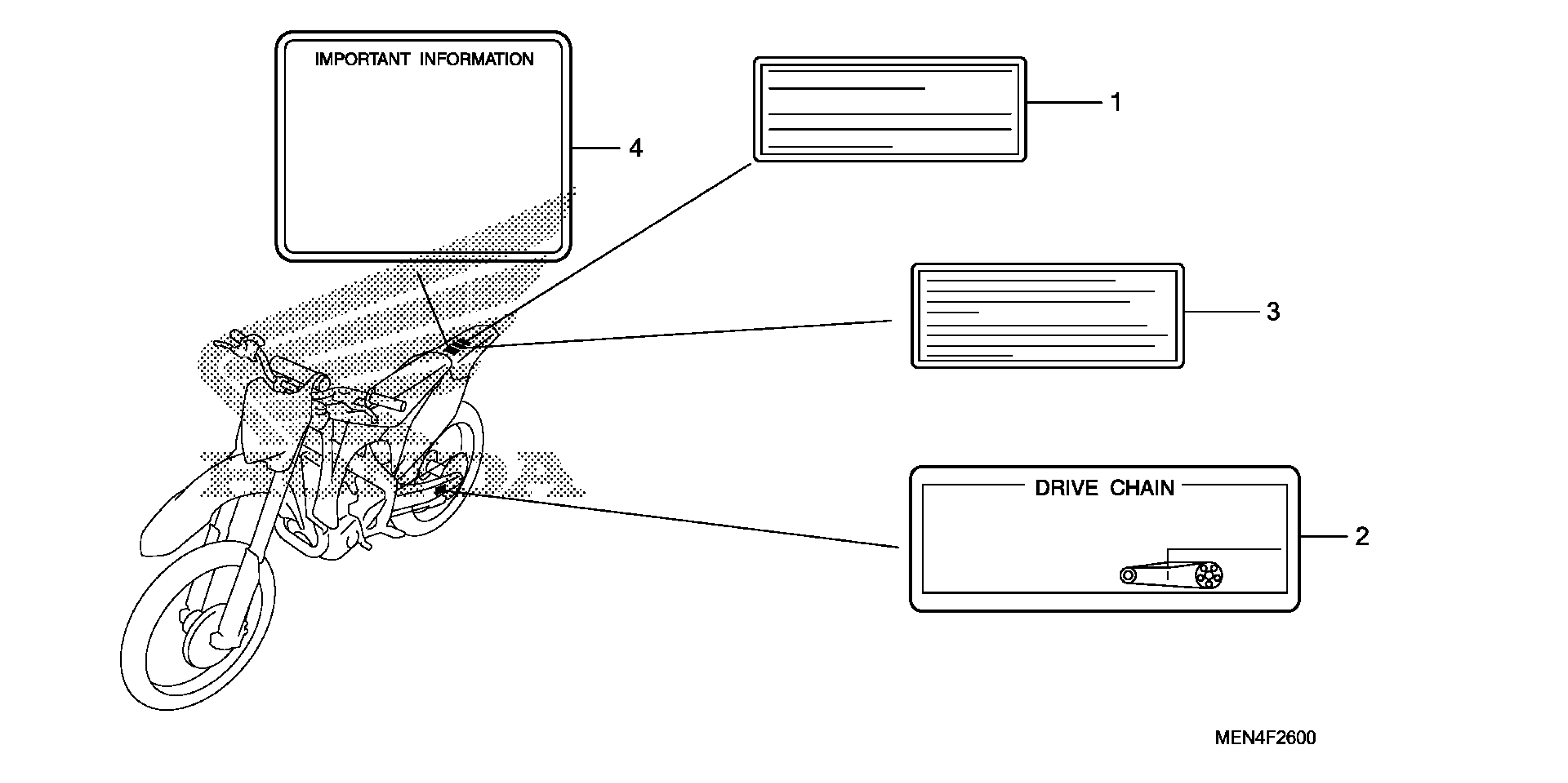 IMPORTANT INFORMATION

4

1

3

DRIVE CHAIN

2

MEN4F2600