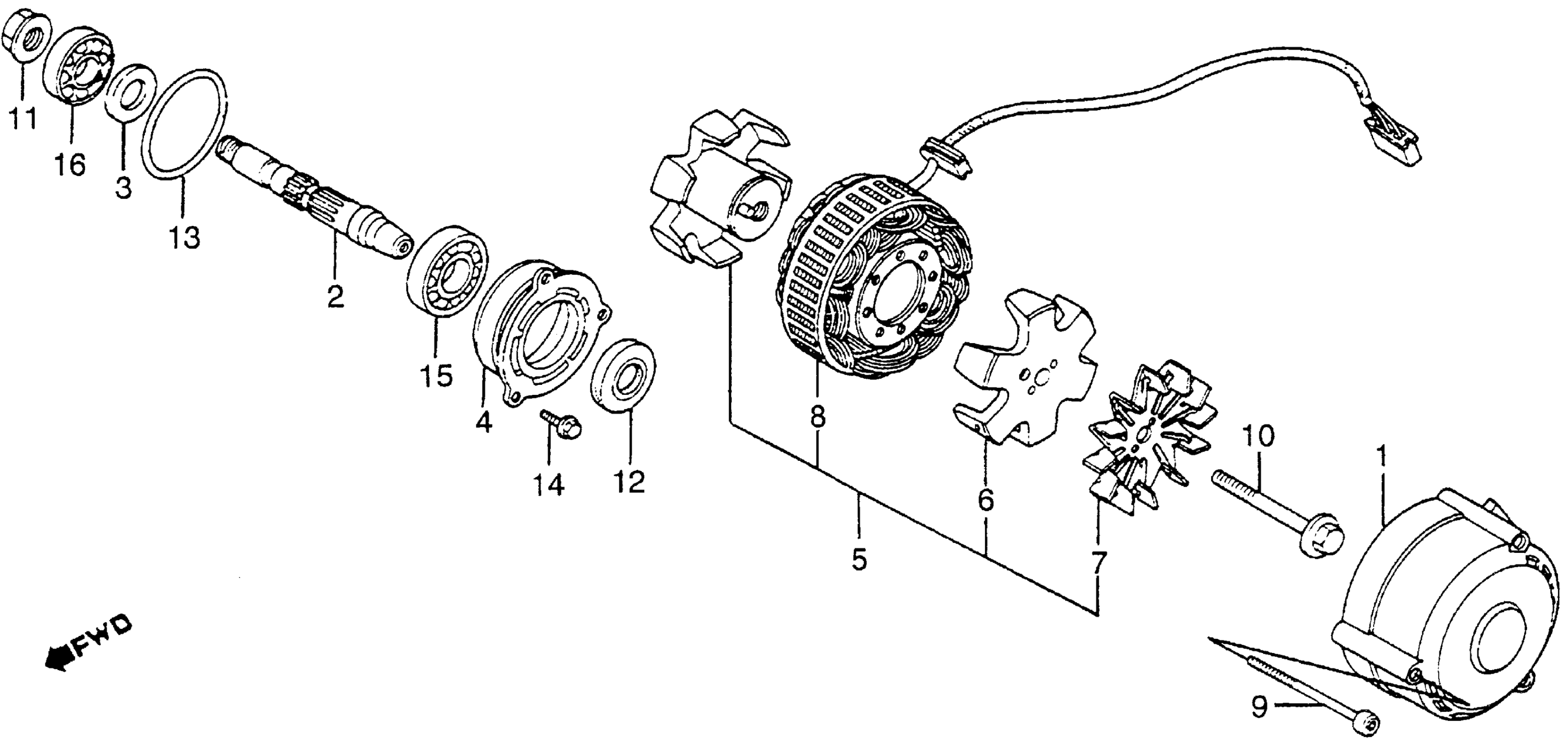 11
16
3
13
2
15
4
14
12
8
5
6
7
10
1
9
FWD