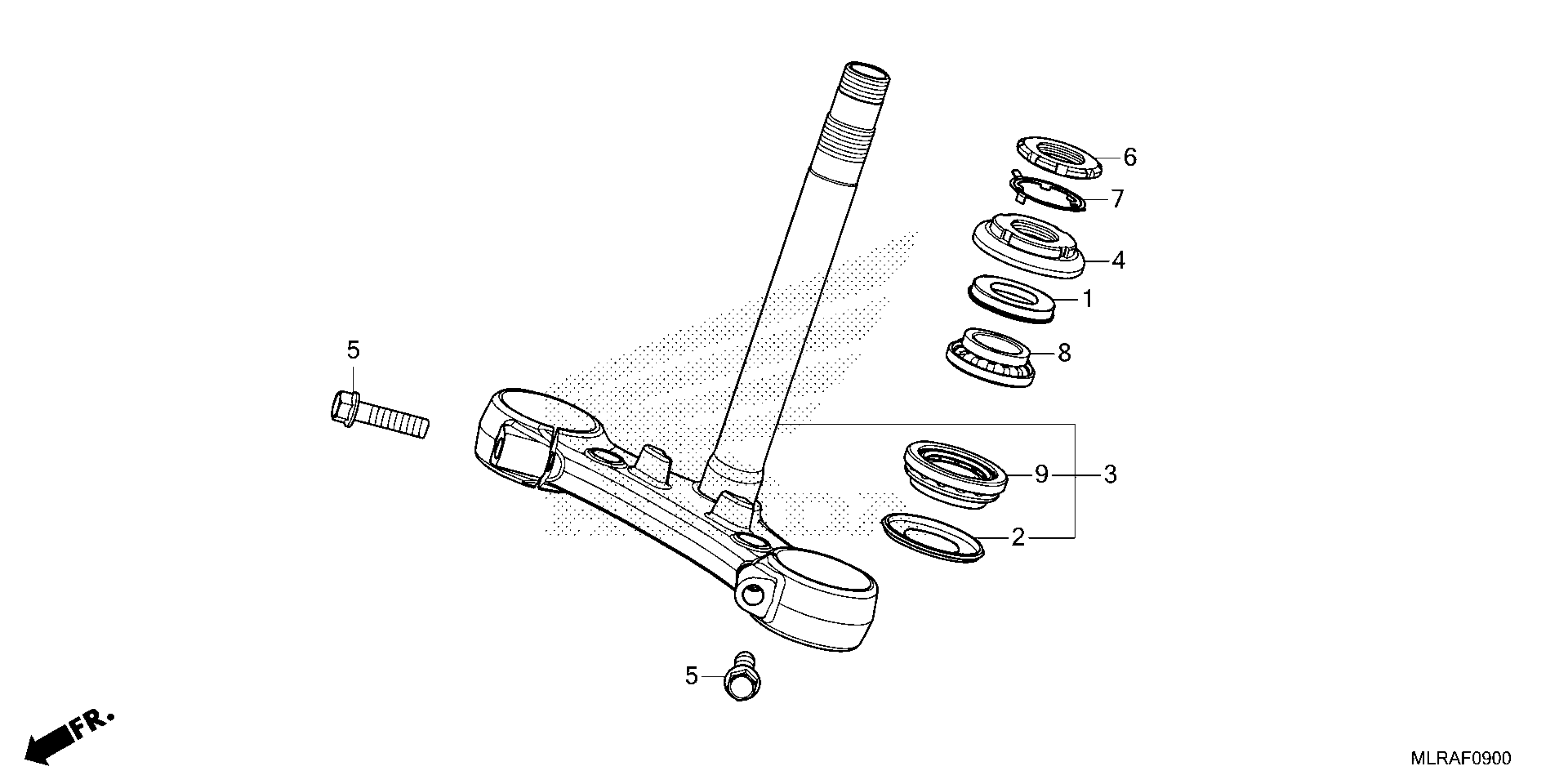 6
7
4
1
8
5
9
3
2
5
FR.
MLRAF0900