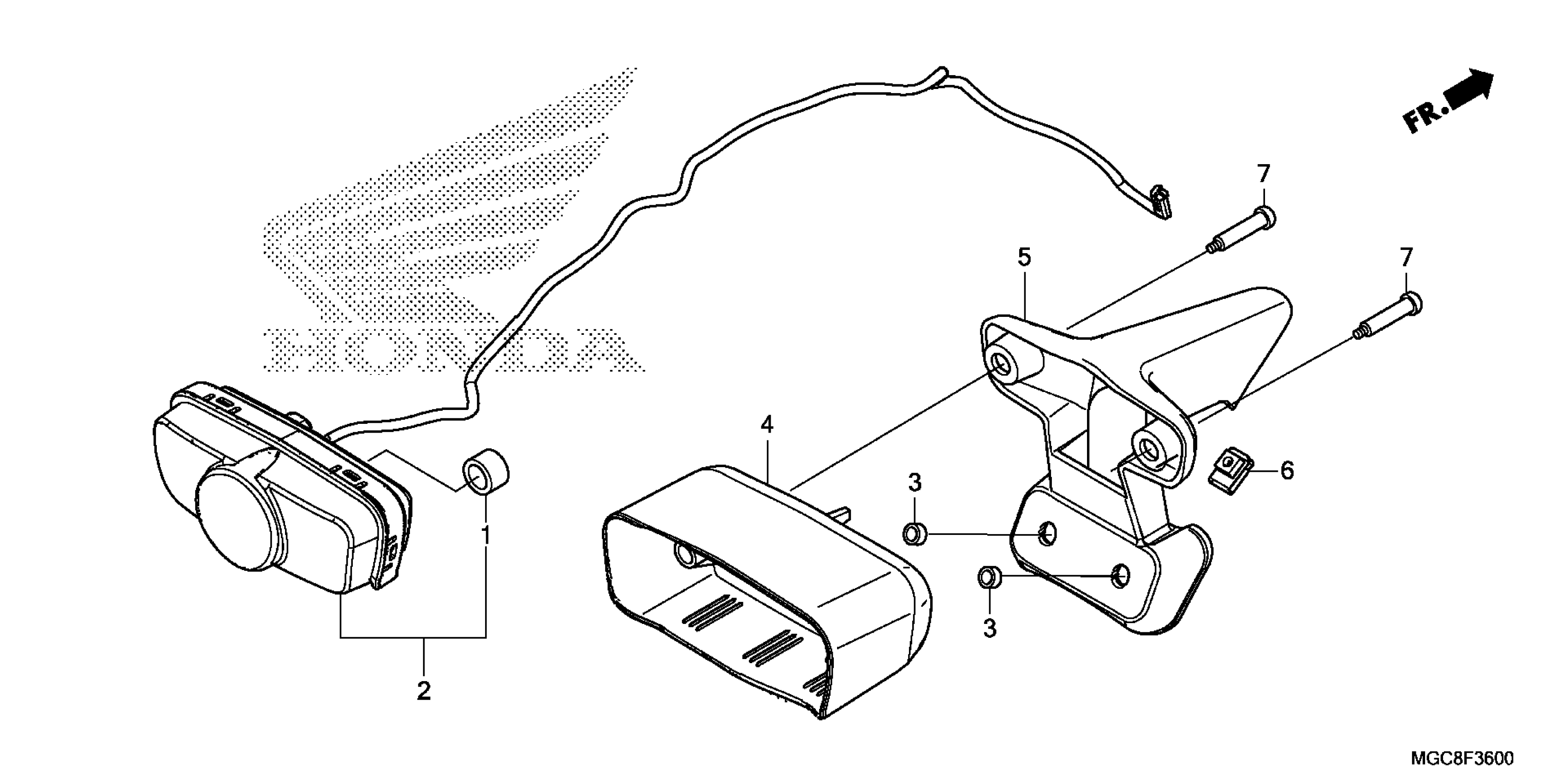 FR.

HONDA

7

5

7

4

6

3

1

3

2

MGC8F3600