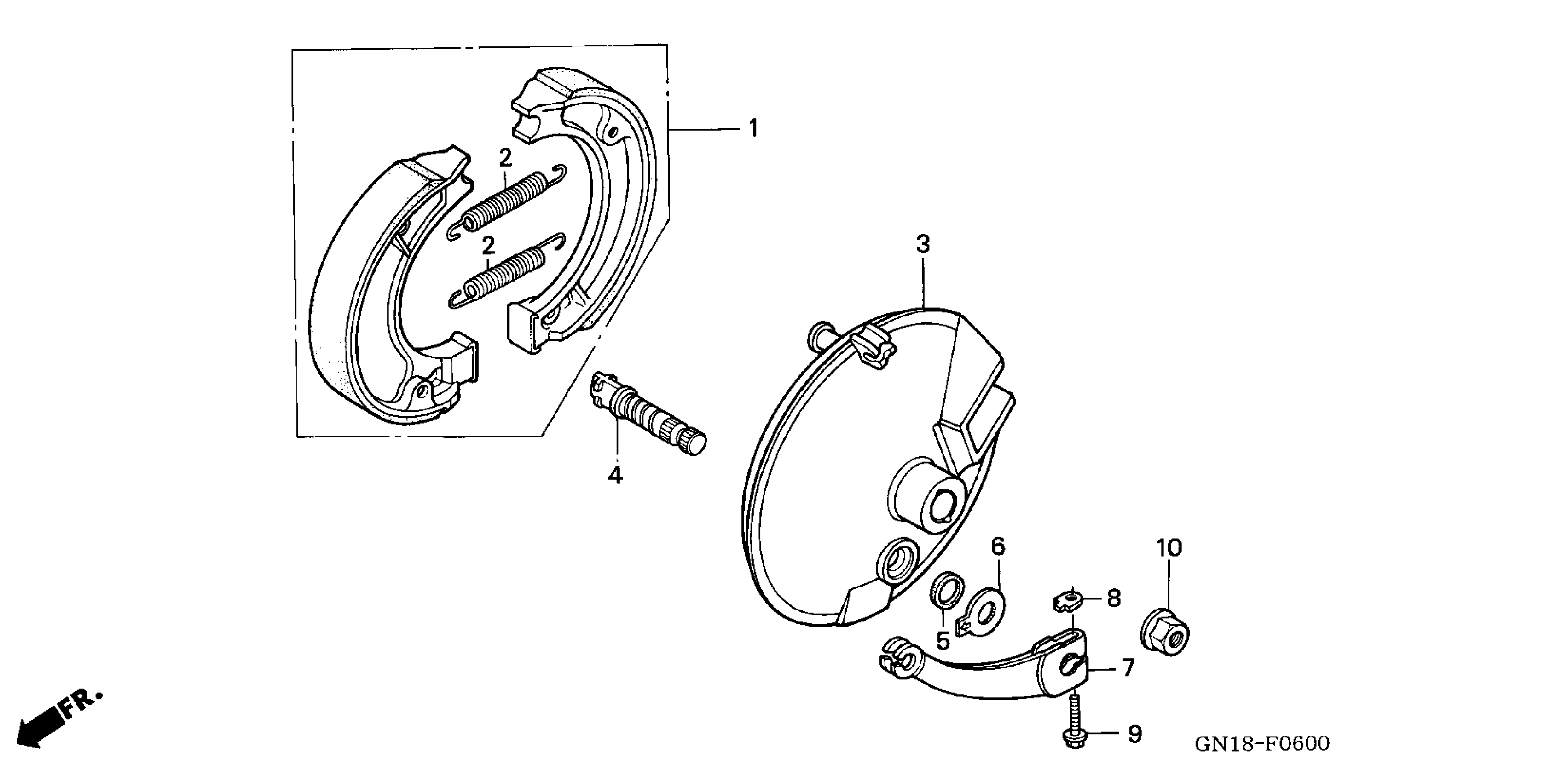 1
2
2
3
4
6
10
8
5
7
9
FR.
GN18-F0600