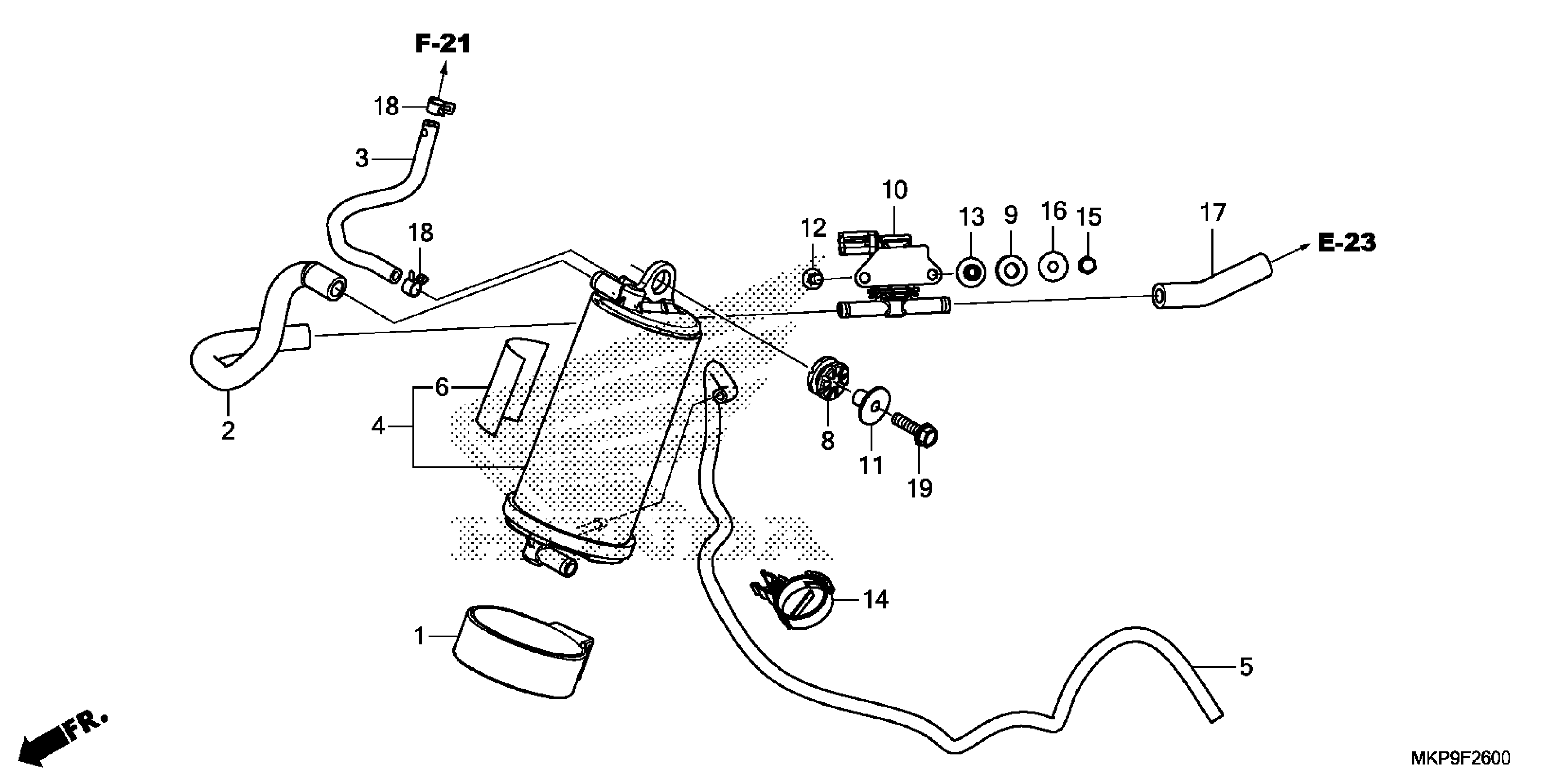 F-21

18

3

18

10

12

13

9

16

15

17

E-23

2

6

4

8

11

19

14

1

5

FR.

MKP9F2600