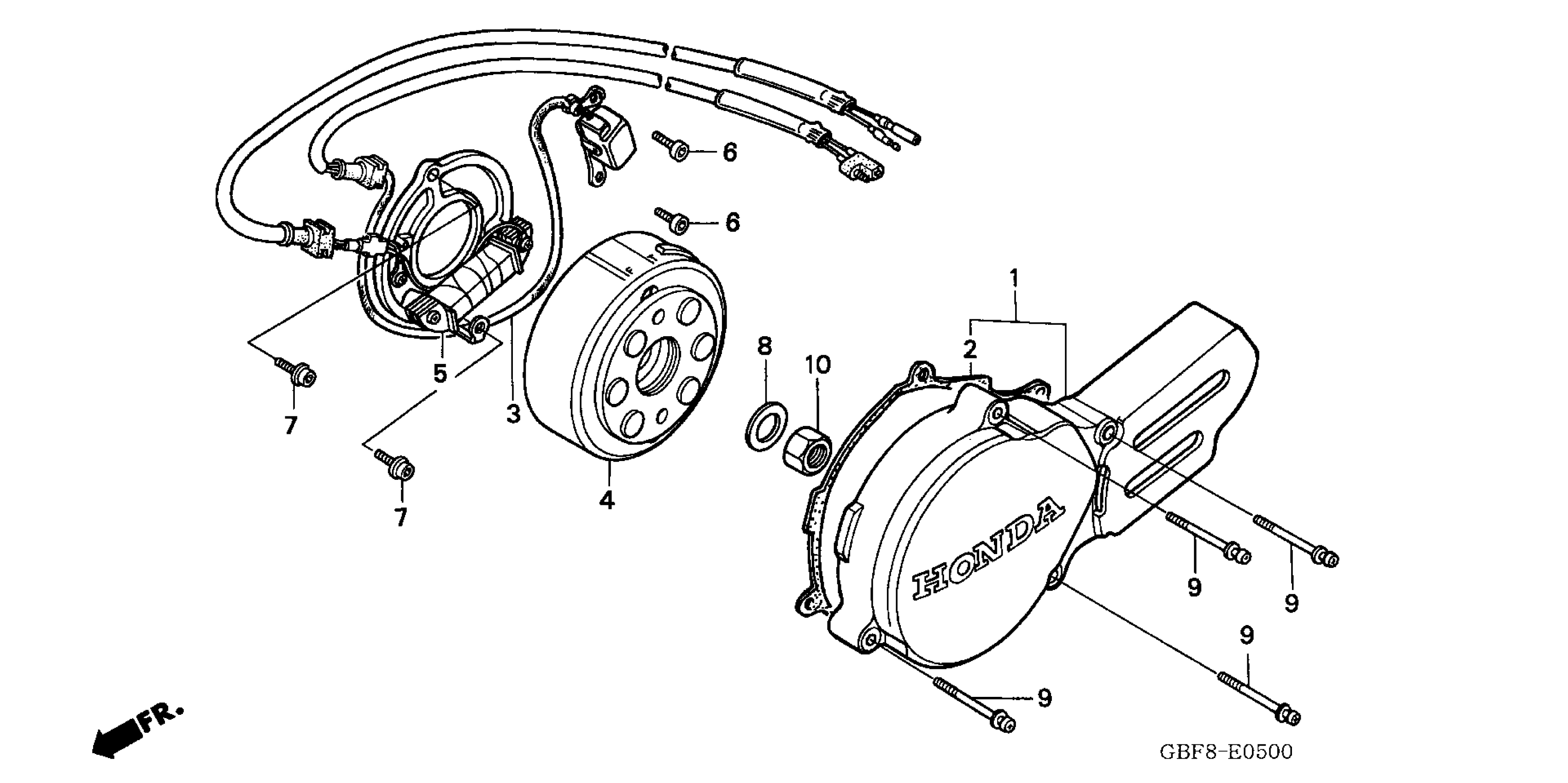 6
6
1
2
8
10
5
3
7
7
4
HONDA
9
9
9
9
FR.
GBF8-E0500