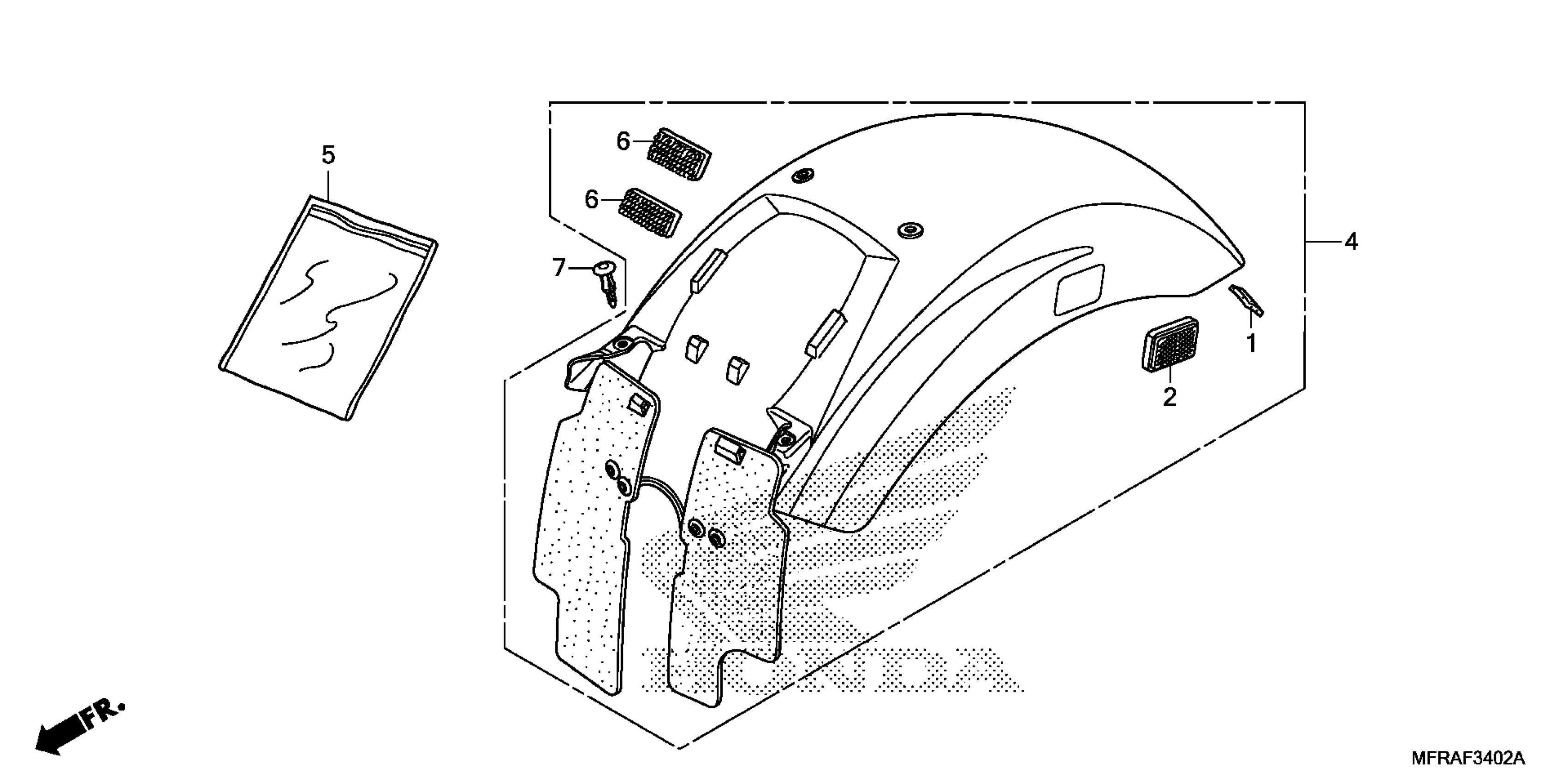 5

6

6

7

4

1

2

HONDA

FR.

MFRAF3402A