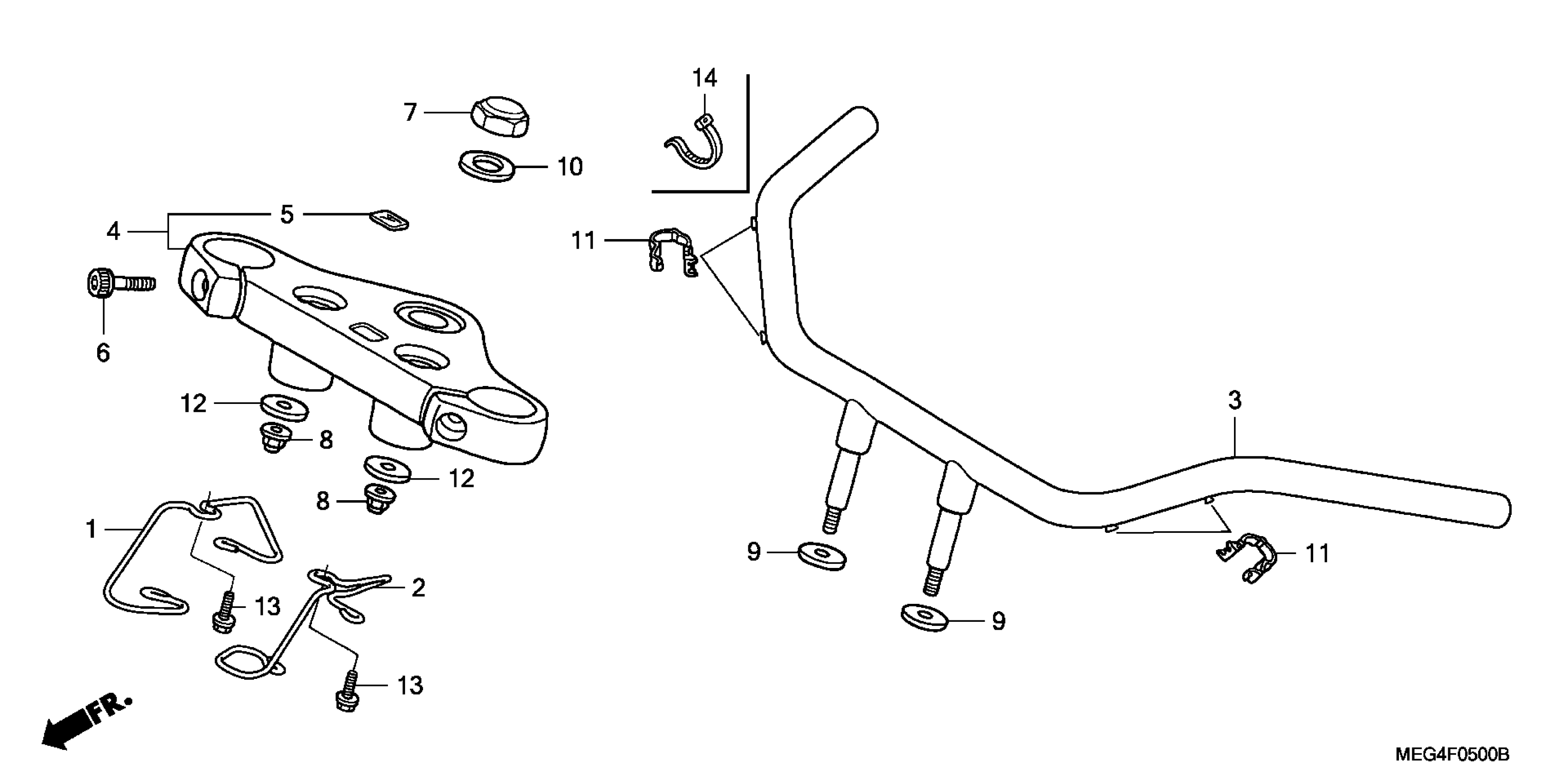 14
7
10
5
4
11
6
12
8
3
12
8
1
9
11
2
13
9
13
FR.
MEG4F0500B