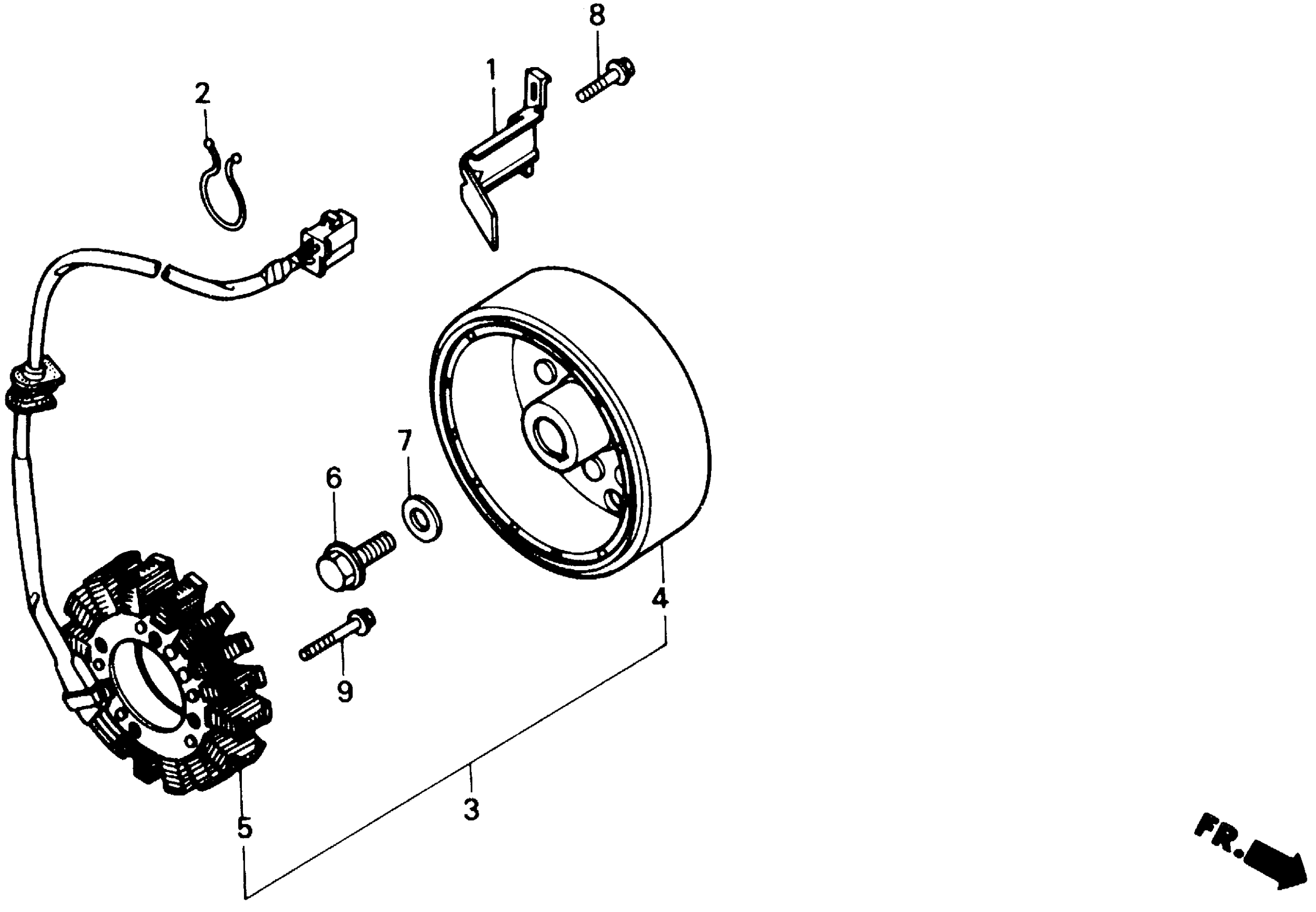 8
1
2
7
6
4
9
3
5
FR.