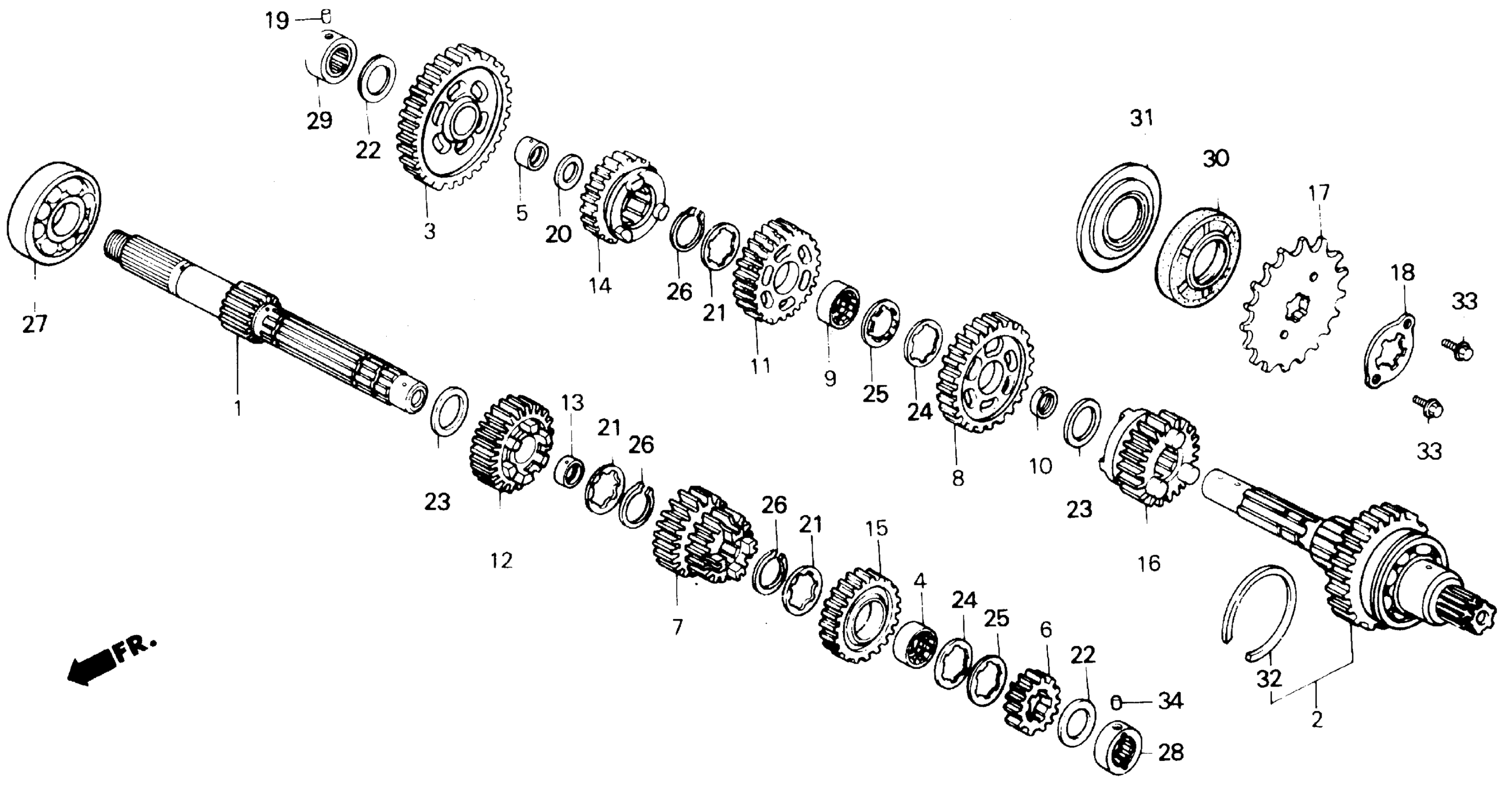 19
29
22
3
5
20
14
26
21
11
9
25
24
8
10
23
16
31
30
17
18
33
33
27
1
23
12
13
21
26
7
26
21
15
4
24
25
6
22
34
28
32
2
FR.